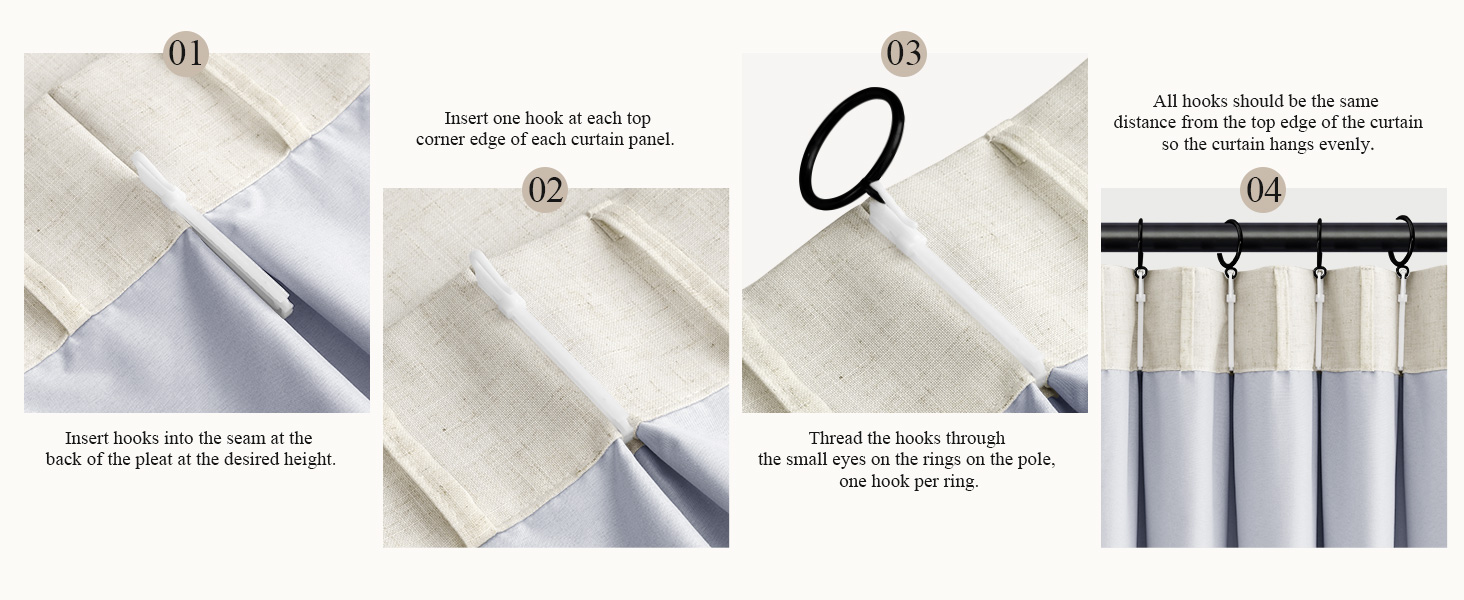 01

Insert hooks into the seam at the back of the pleat at the desired height.

Insert one hook at each top corner edge of each curtain panel.

02

03

Thread the hooks through the small eyes on the rings on the pole, one hook per ring.

All hooks should be the same distance from the top edge of the curtain so the curtain hangs evenly.

04