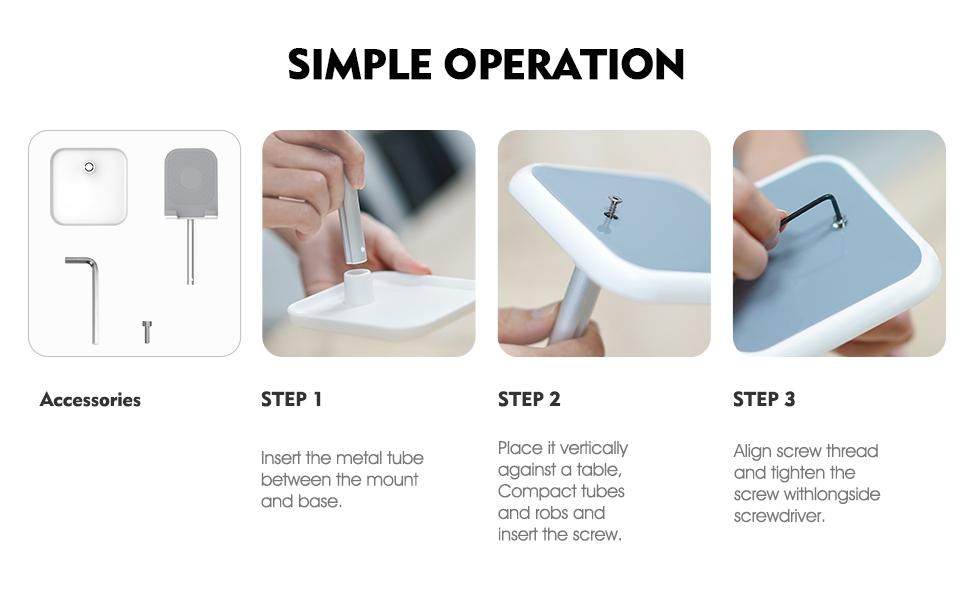 SIMPLE OPERATION

Accessories

STEP 1

Insert the metal tube between the mount and base.

STEP 2

Place it vertically against a table, Compact tubes and robs and insert the screw.

STEP 3

Align screw thread and tighten the screw withlongside screwdriver.