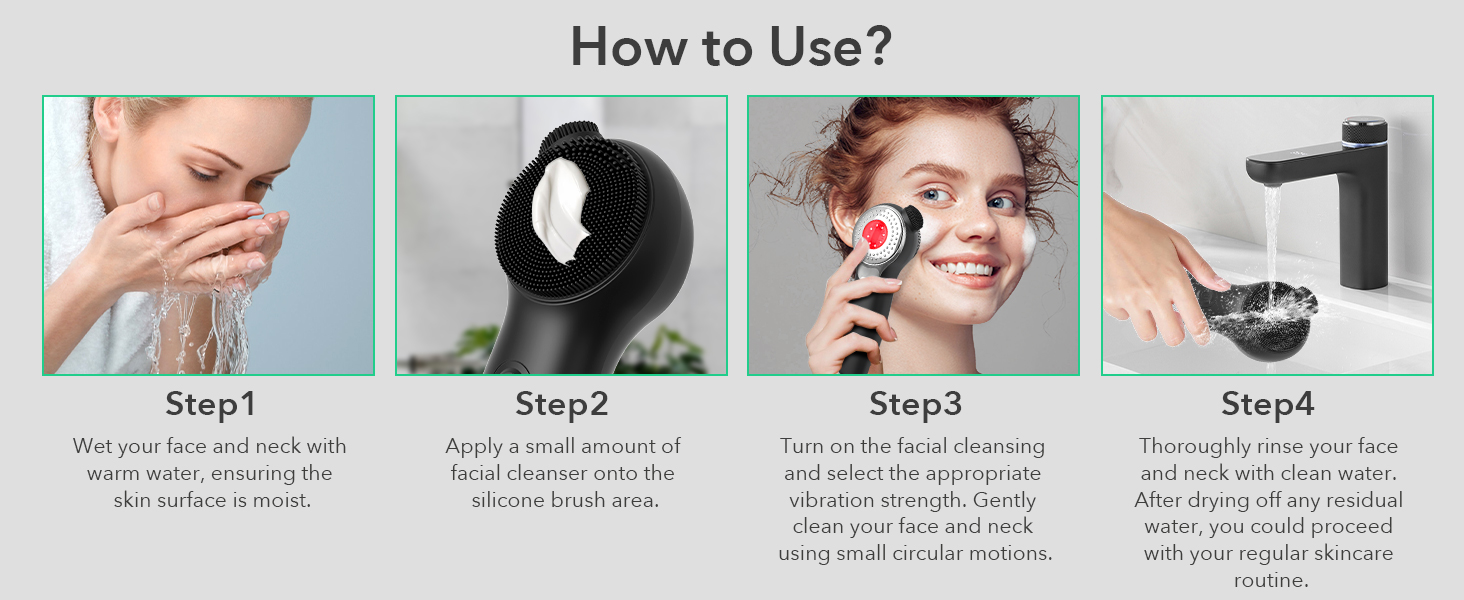 How to Use?

Step1
Wet your face and neck with warm water, ensuring the skin surface is moist.

Step2
Apply a small amount of facial cleanser onto the silicone brush area.

Step3
Turn on the facial cleansing and select the appropriate vibration strength. Gently clean your face and neck using small circular motions.

Step4
Thoroughly rinse your face and neck with clean water. After drying off any residual water, you could proceed with your regular skincare routine.