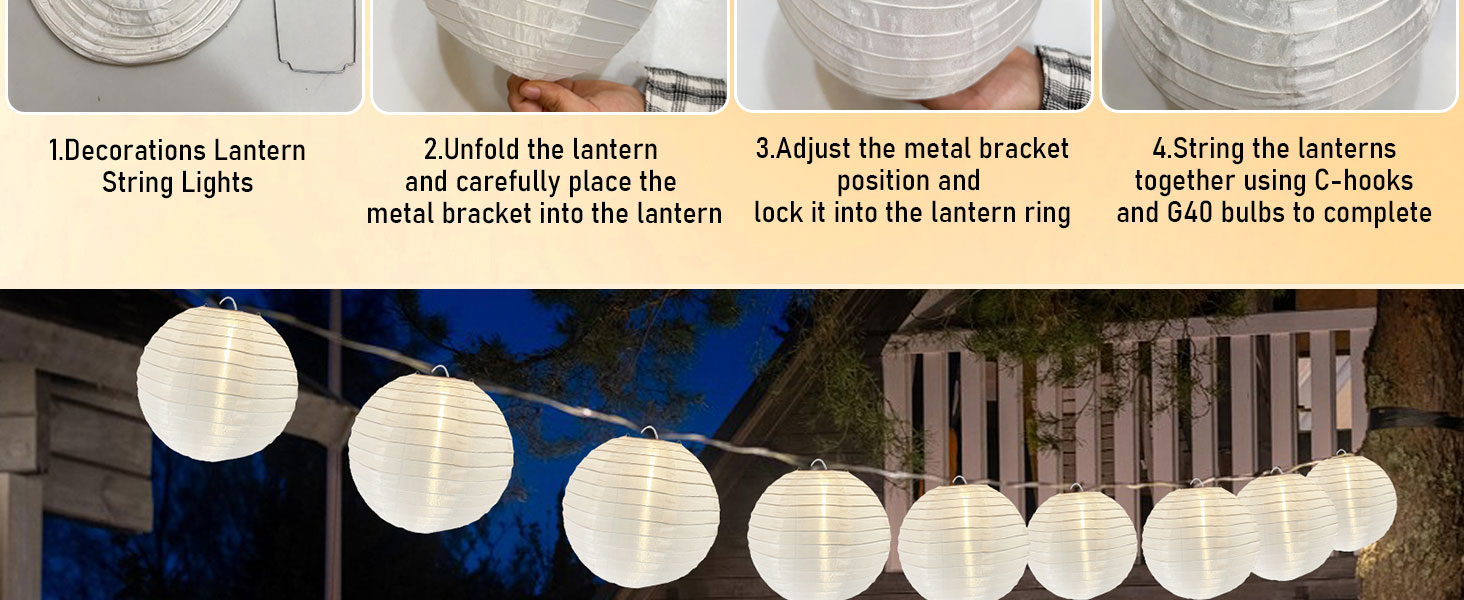 1.Decorations Lantern String Lights

2.Unfold the lantern and carefully place the metal bracket into the lantern

3.Adjust the metal bracket position and lock it into the lantern ring

4.String the lanterns together using C-hooks and G40 bulbs to complete