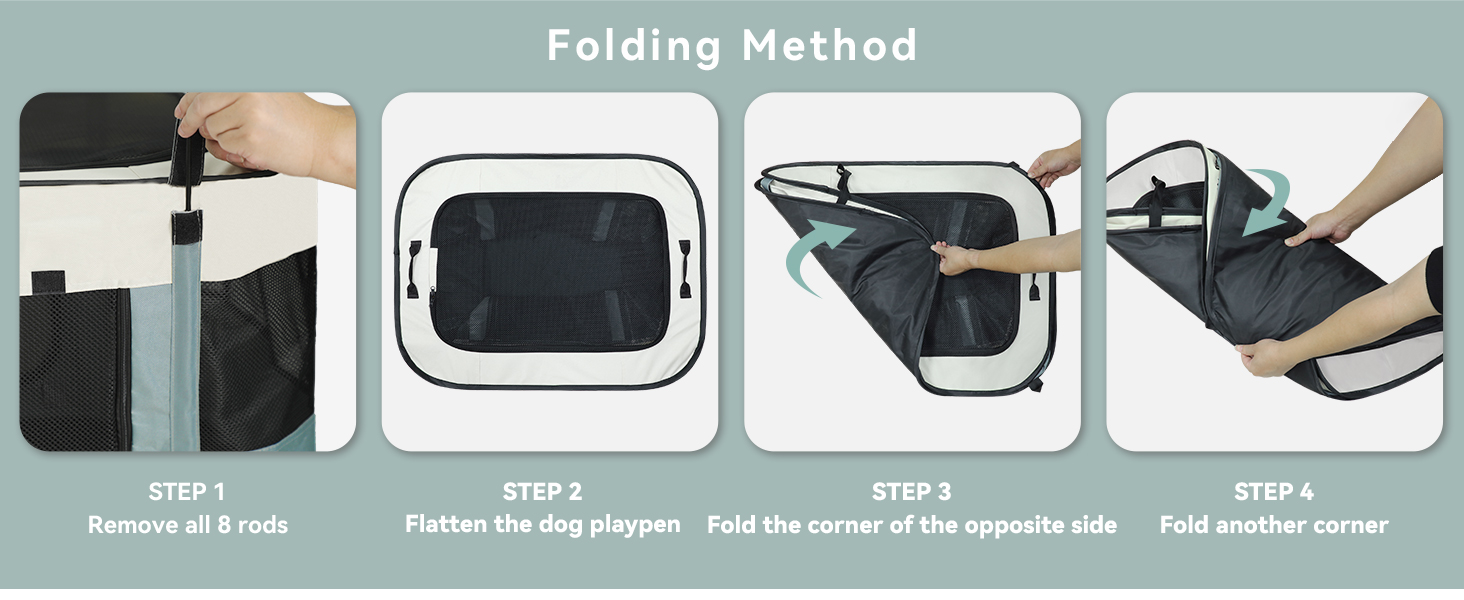 Folding Method

STEP 1
Remove all 8 rods

STEP 2
Flatten the dog playpen

STEP 3
Fold the corner of the opposite side

STEP 4
Fold another corner