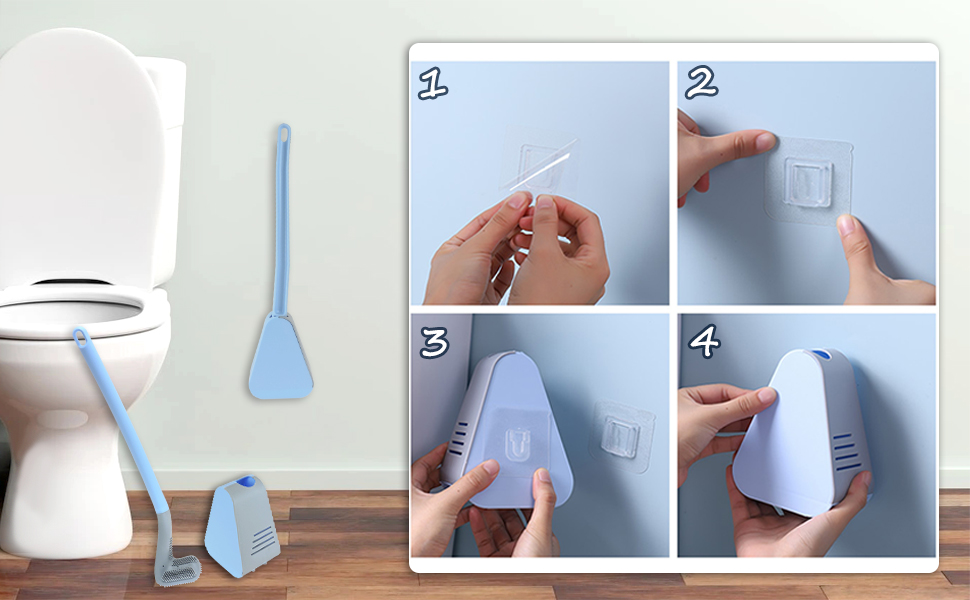 1

2

3

4