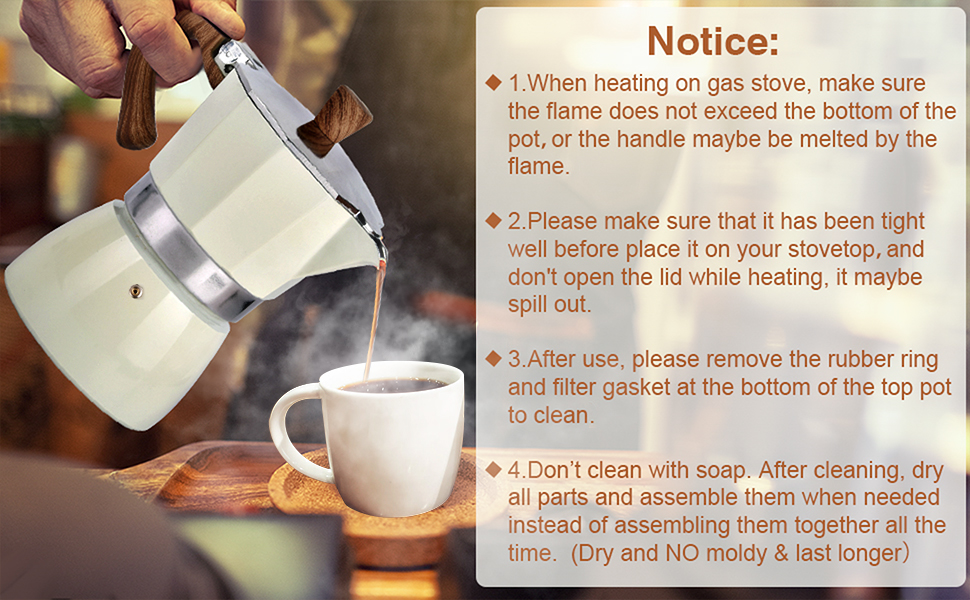 Notice:

◆ 1.When heating on gas stove, make sure the flame does not exceed the bottom of the pot, or the handle maybe be melted by the flame.

◆ 2.Please make sure that it has been tight well before place it on your stovetop, and don't open the lid while heating, it maybe spill out.

◆ 3.After use, please remove the rubber ring and filter gasket at the bottom of the top pot to clean.

◆ 4.Don't clean with soap. After cleaning, dry all parts and assemble them when needed instead of assembling them together all the time. (Dry and NO moldy & last longer)