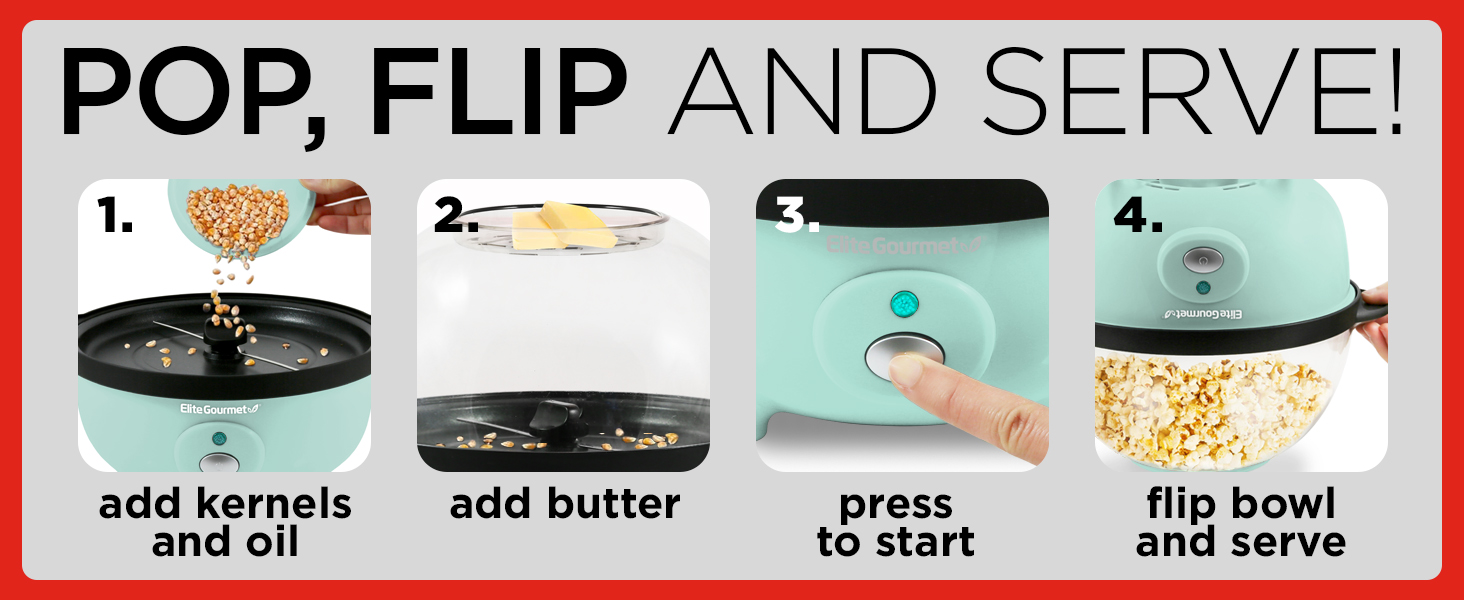 POP, FLIP AND SERVE!

1.
Elite Gourmet
add kernels and oil

2.
add butter

3.
Elite Gourmet
press to start

4.
Elite Gourmet
flip bowl and serve