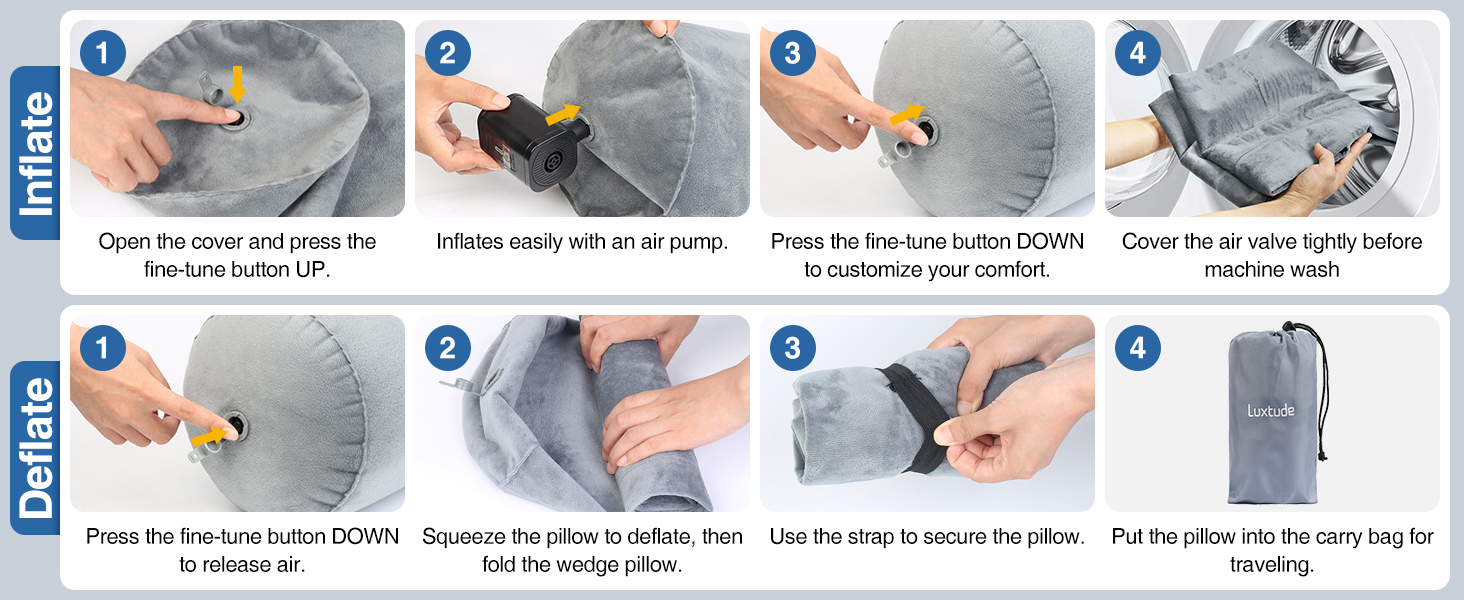 Inflate

1
Open the cover and press the fine-tune button UP.

2
Inflates easily with an air pump.

3
Press the fine-tune button DOWN to customize your comfort.

4
Cover the air valve tightly before machine wash

Deflate

1
Press the fine-tune button DOWN to release air.

2
Squeeze the pillow to deflate, then fold the wedge pillow.

3
Use the strap to secure the pillow.

4
Luxtude
Put the pillow into the carry bag for traveling.