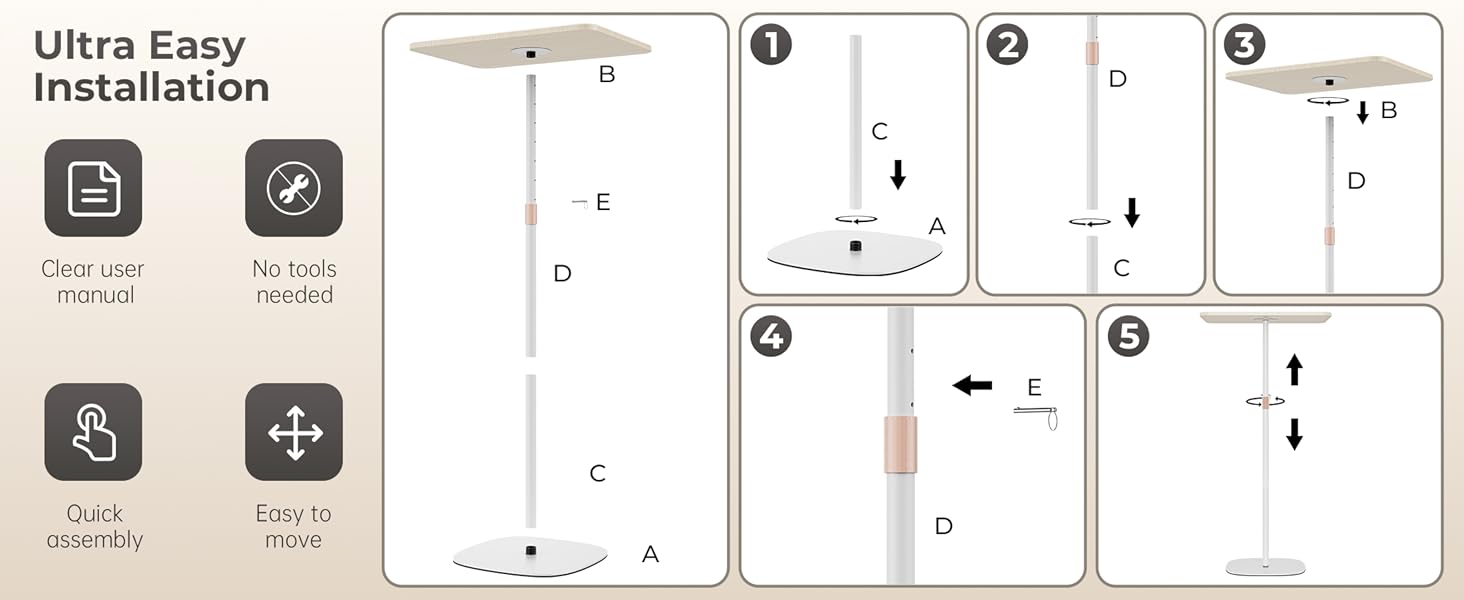 Ultra Easy Installation

Clear user manual

No tools needed

Quick assembly

Easy to move

B
E
D
C
A

1
C
A

2
D
C

3
B
D

4
E
D

5