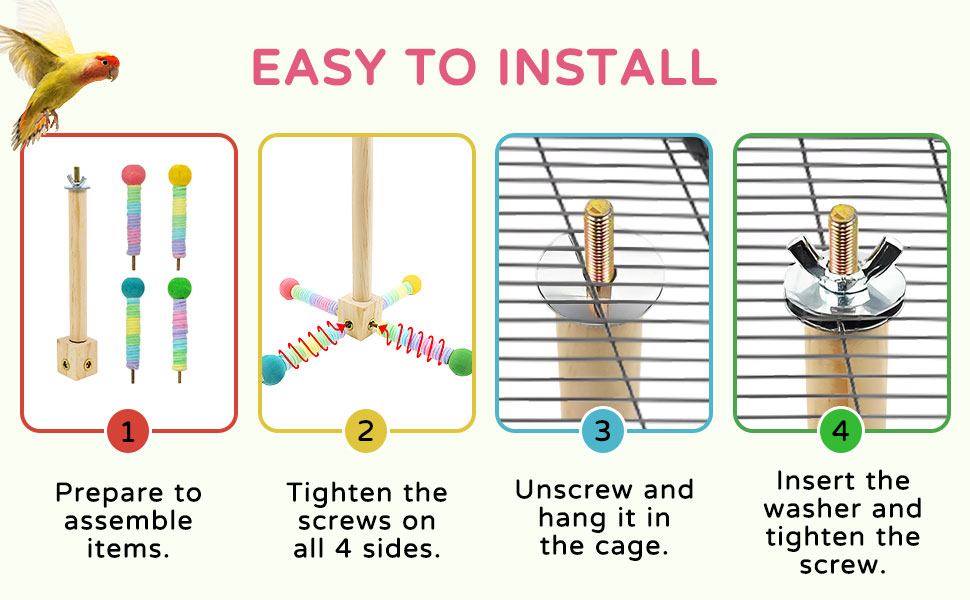 EASY TO INSTALL

1

Prepare to assemble items.

2

Tighten the screws on all 4 sides.

3

Unscrew and hang it in the cage.

4

Insert the washer and tighten the screw.