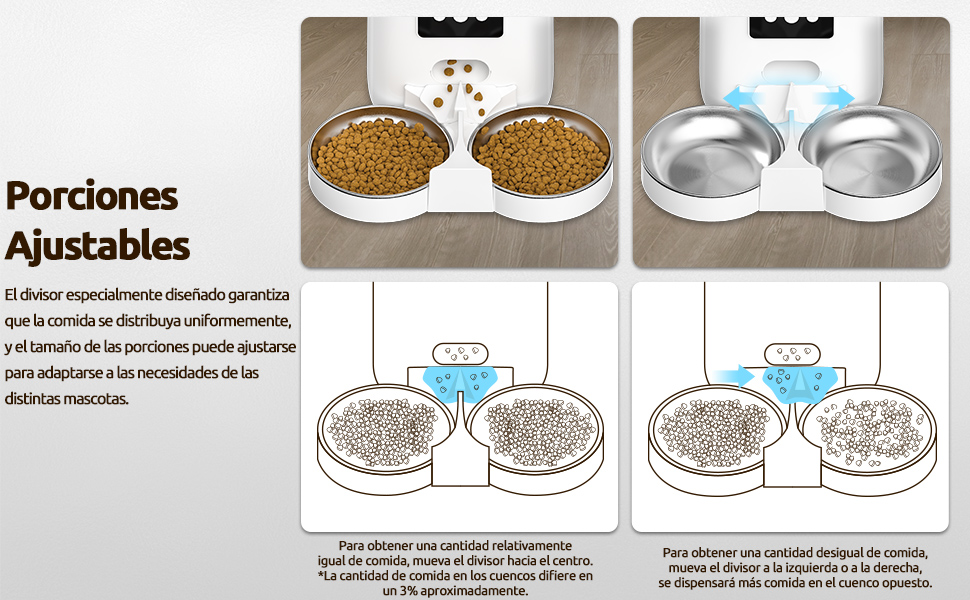 Porciones Ajustables

El divisor especialmente diseñado garantiza que la comida se distribuya uniformemente, y el tamaño de las porciones puede ajustarse para adaptarse a las necesidades de las distintas mascotas.

Para obtener una cantidad relativamente igual de comida, mueva el divisor hacia el centro.
*La cantidad de comida en los cuencos difiere en un 3% aproximadamente.

Para obtener una cantidad desigual de comida, mueva el divisor a la izquierda o a la derecha, se dispensará más comida en el cuenco opuesto.