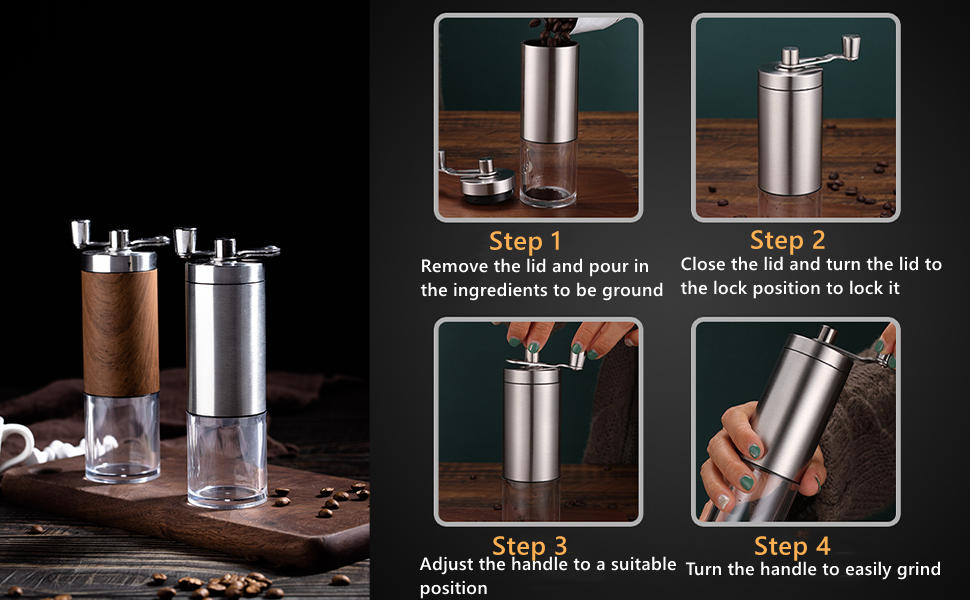 Step 1
Remove the lid and pour in the ingredients to be ground

Step 2
Close the lid and turn the lid to the lock position to lock it

Step 3
Adjust the handle to a suitable position

Step 4
Turn the handle to easily grind