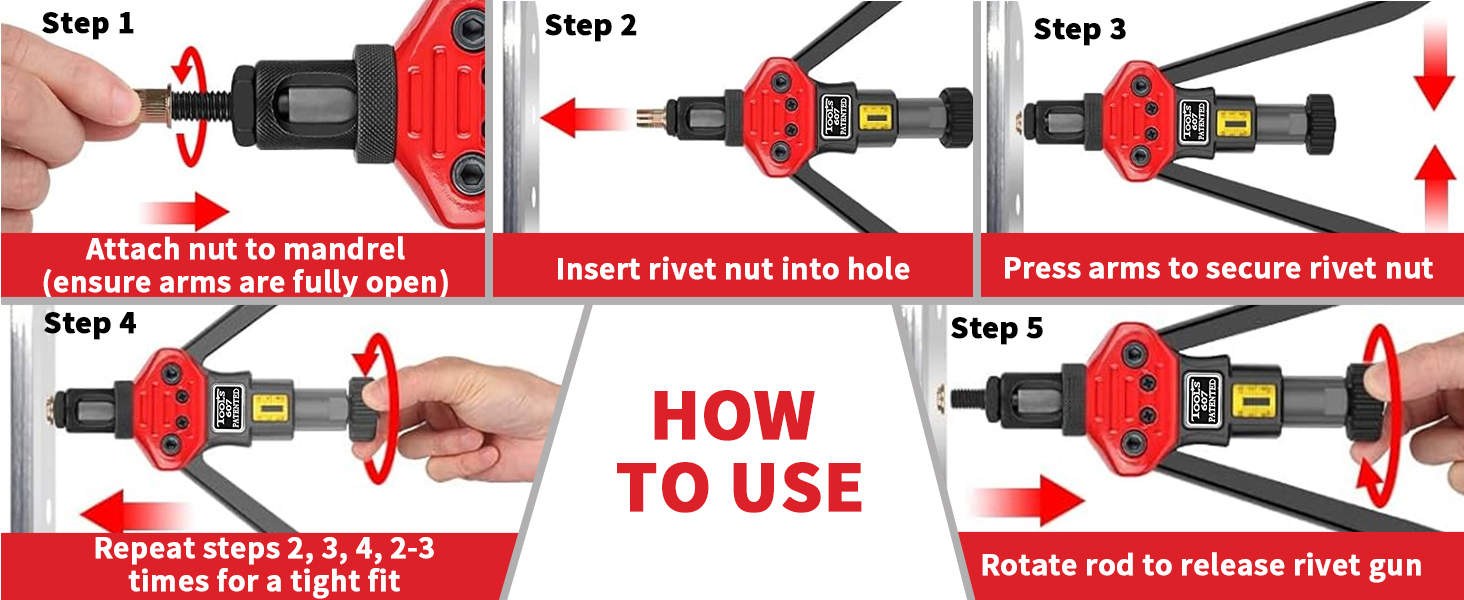 Step 1

Attach nut to mandrel (ensure arms are fully open)

Step 2

TOOLS 607 PATENTED

Insert rivet nut into hole

Step 3

TOOLS 607 PATENTED

Press arms to secure rivet nut

Step 4

TOOLS 607 PATENTED

Repeat steps 2, 3, 4, 2-3 times for a tight fit

HOW TO USE

Step 5

TOOLS 607 PATENTED

Rotate rod to release rivet gun