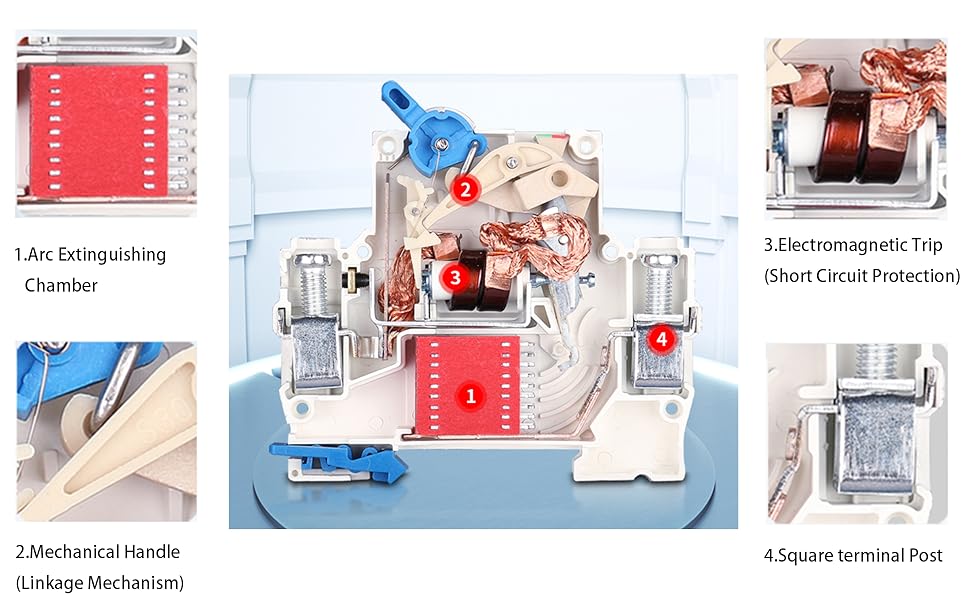 1.Arc Extinguishing Chamber

2.Mechanical Handle (Linkage Mechanism)

2

3

4

1

3.Electromagnetic Trip (Short Circuit Protection)

4.Square terminal Post