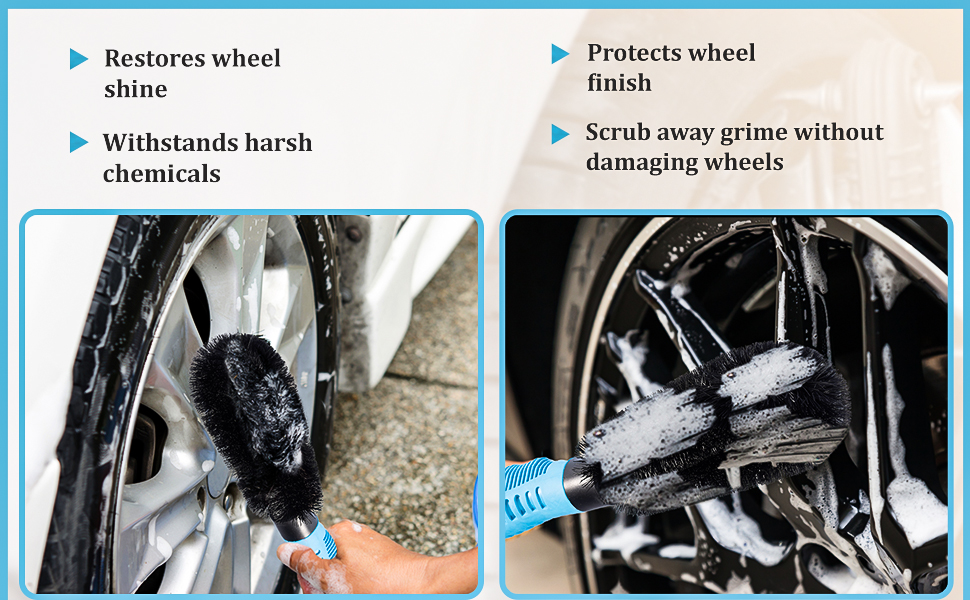 Restores wheel shine

Withstands harsh chemicals

Protects wheel finish

Scrub away grime without damaging wheels