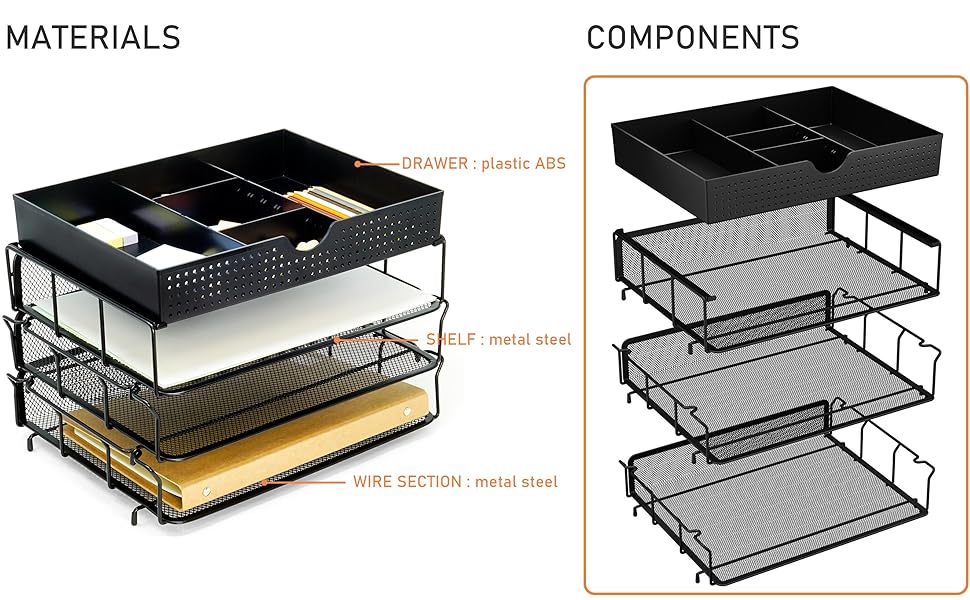 MATERIALS

DRAWER : plastic ABS

SHELF : metal steel

WIRE SECTION : metal steel

COMPONENTS