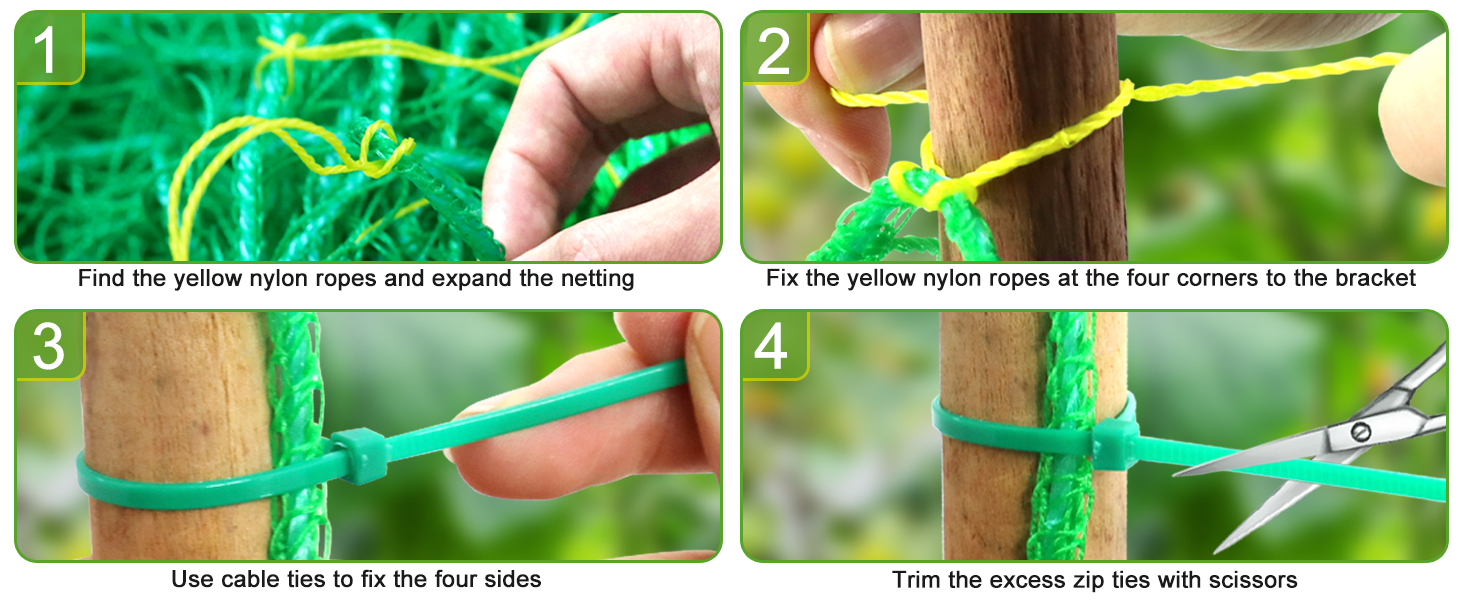 1

Find the yellow nylon ropes and expand the netting

2

Fix the yellow nylon ropes at the four corners to the bracket

3

Use cable ties to fix the four sides

4

Trim the excess zip ties with scissors