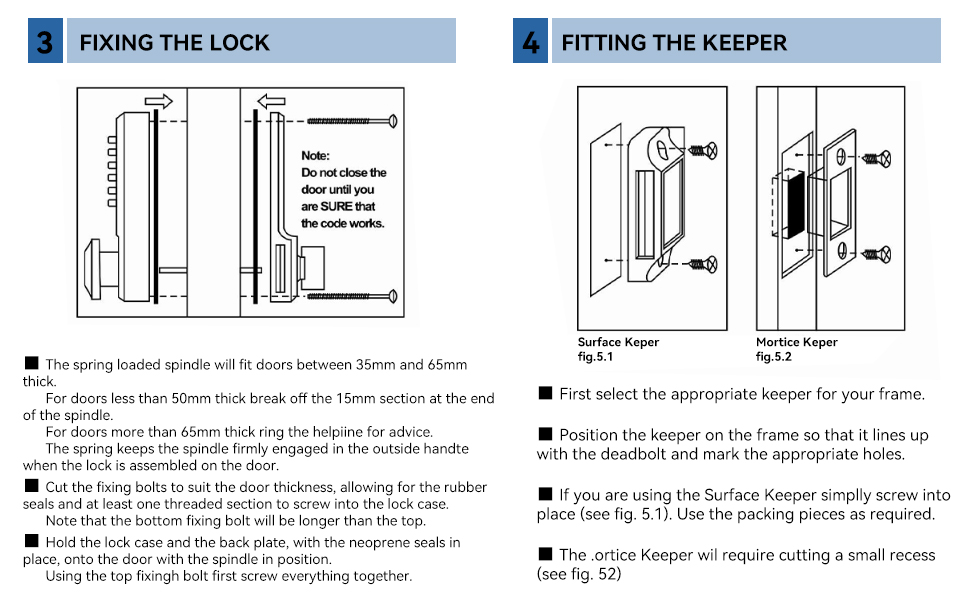 3 FIXING THE LOCK

Note:
Do not close the door until you are SURE that the code works.

■ The spring loaded spindle will fit doors between 35mm and 65mm thick.
For doors less than 50mm thick break off the 15mm section at the end of the spindle.
For doors more than 65mm thick ring the helpiine for advice.
The spring keeps the spindle firmly engaged in the outside handte when the lock is assembled on the door.

■ Cut the fixing bolts to suit the door thickness, allowing for the rubber seals and at least one threaded section to screw into the lock case.
Note that the bottom fixing bolt will be longer than the top.

■ Hold the lock case and the back plate, with the neoprene seals in place, onto the door with the spindle in position.
Using the top fixingh bolt first screw everything together.

4 FITTING THE KEEPER

Surface Keper
fig.5.1

Mortice Keper
fig.5.2

■ First select the appropriate keeper for your frame.

■ Position the keeper on the frame so that it lines up with the deadbolt and mark the appropriate holes.

■ If you are using the Surface Keeper simplly screw into place (see fig. 5.1). Use the packing pieces as required.

■ The .ortice Keeper wil require cutting a small recess (see fig. 52)