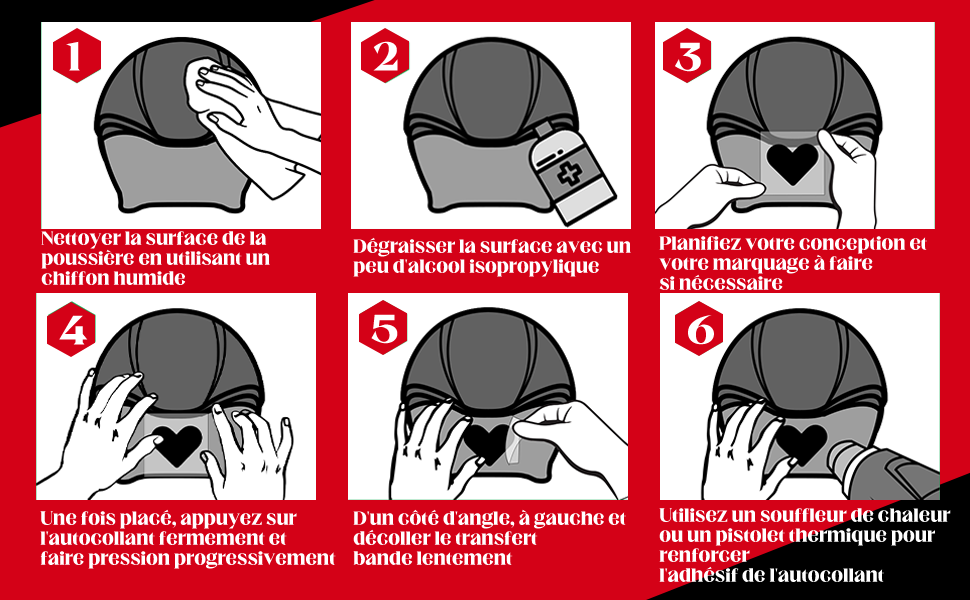 1

Nettoyer la surface de la poussière en utilisant un chiffon humide

2

Dégraisser la surface avec un peu d'alcool isopropylique

3

Planifiez votre conception et votre marquage à faire si nécessaire

4

Une fois placé, appuyez sur l'autocollant fermement et faire pression progressivement

5

D'un côté d'angle, à gauche et décoller le transfert bande lentement

6

Utilisez un souffleur de chaleur ou un pistolet thermique pour renforcer l'adhésif de l'autocollant