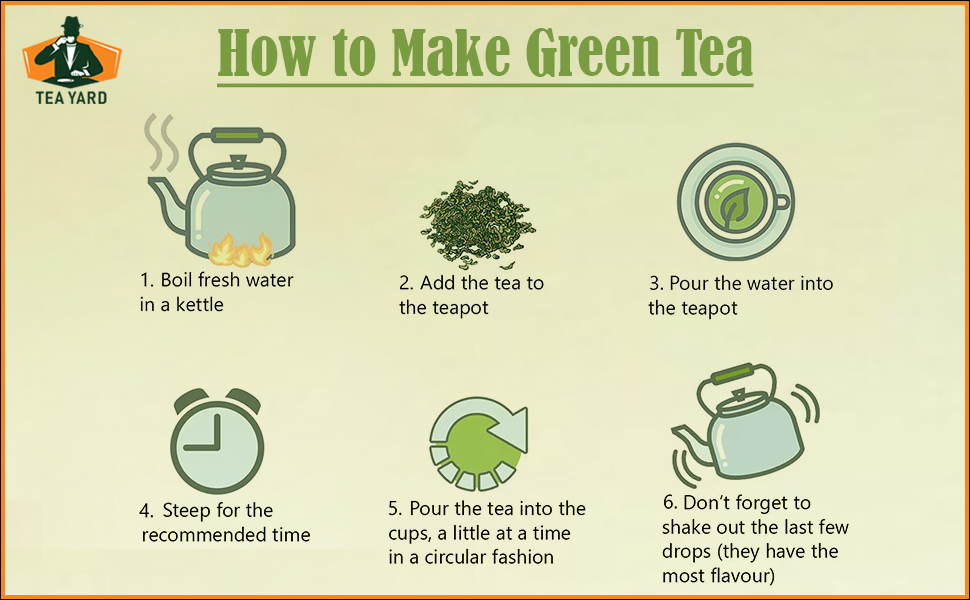 TEA YARD

How to Make Green Tea

1. Boil fresh water in a kettle

2. Add the tea to the teapot

3. Pour the water into the teapot

4. Steep for the recommended time

5. Pour the tea into the cups, a little at a time in a circular fashion

6. Don't forget to shake out the last few drops (they have the most flavour)