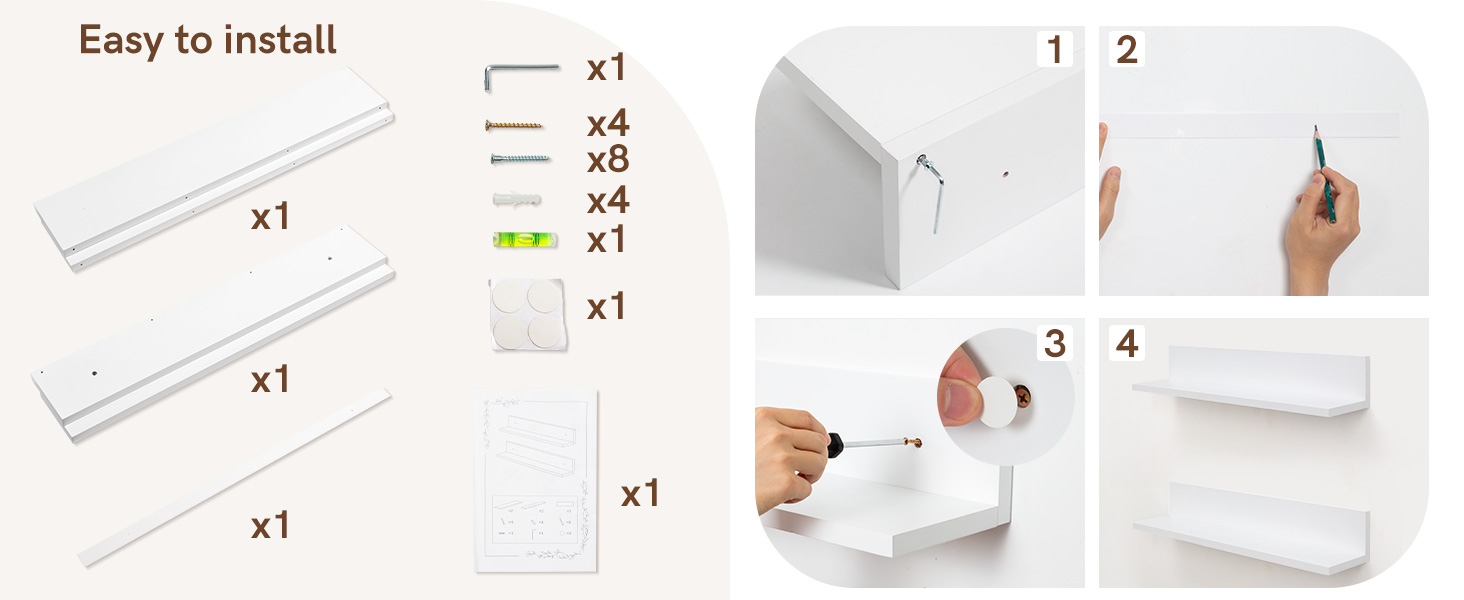 Easy to install

x1

x1

x1

x1

x4

x8

x4

x1

x1

x1

1

2

3

4