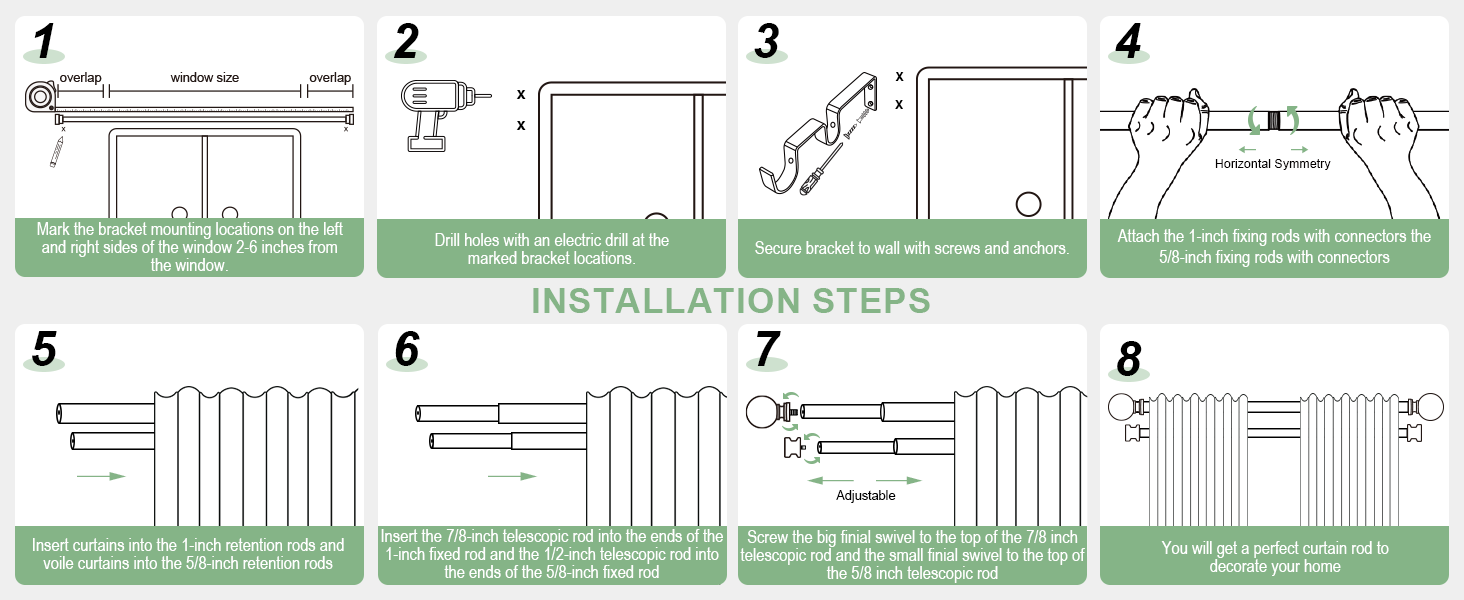 1

overlap window size overlap

x x

Mark the bracket mounting locations on the left and right sides of the window 2-6 inches from the window.

2

x

x

Drill holes with an electric drill at the marked bracket locations.

3

x

x

Secure bracket to wall with screws and anchors.

4

Horizontal Symmetry

Attach the 1-inch fixing rods with connectors the 5/8-inch fixing rods with connectors

INSTALLATION STEPS

5

Insert curtains into the 1-inch retention rods and voile curtains into the 5/8-inch retention rods

6

Insert the 7/8-inch telescopic rod into the ends of the 1-inch fixed rod and the 1/2-inch telescopic rod into the ends of the 5/8-inch fixed rod

7

Adjustable

Screw the big finial swivel to the top of the 7/8 inch telescopic rod and the small finial swivel to the top of the 5/8 inch telescopic rod

8

You will get a perfect curtain rod to decorate your home