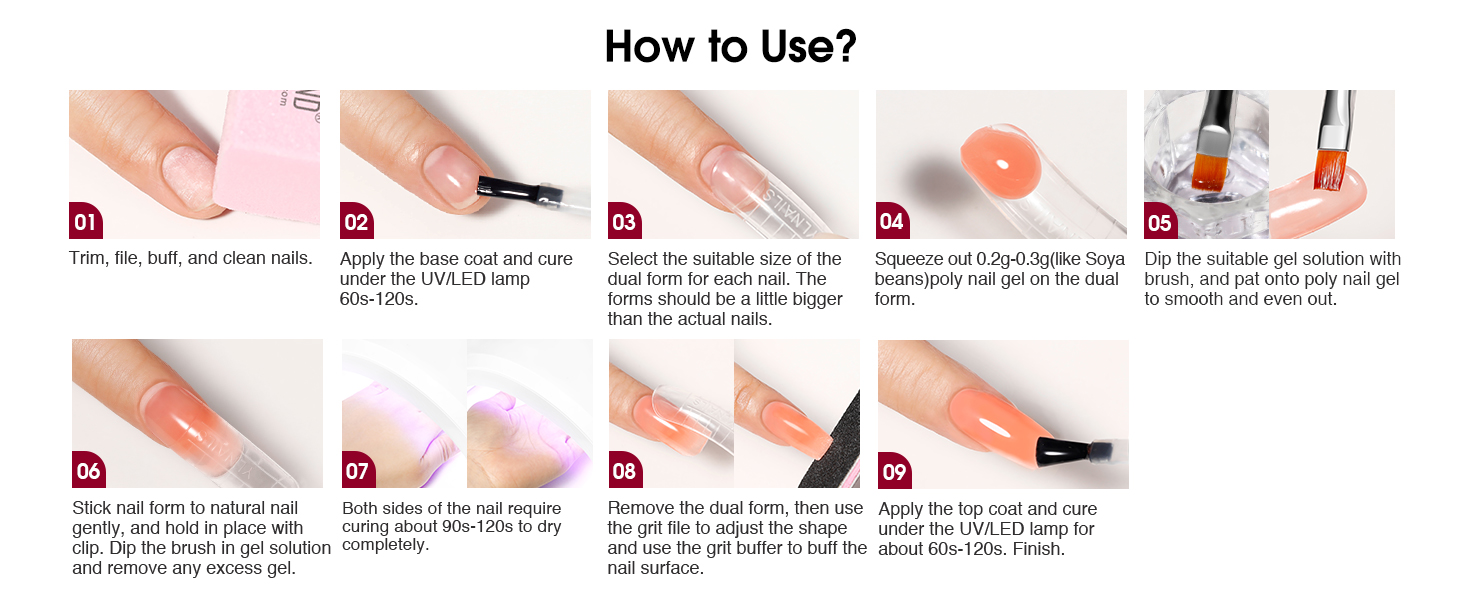 How to Use?

01
Trim, file, buff, and clean nails.

02
Apply the base coat and cure under the UV/LED lamp 60s-120s.

03
Select the suitable size of the dual form for each nail. The forms should be a little bigger than the actual nails.

04
Squeeze out 0.2g-0.3g(like Soya beans)poly nail gel on the dual form.

05
Dip the suitable gel solution with brush, and pat onto poly nail gel to smooth and even out.

06
Stick nail form to natural nail gently, and hold in place with clip. Dip the brush in gel solution and remove any excess gel.

07
Both sides of the nail require curing about 90s-120s to dry completely.

08
Remove the dual form, then use the grit file to adjust the shape and use the grit buffer to buff the nail surface.

09
Apply the top coat and cure under the UV/LED lamp for about 60s-120s. Finish.