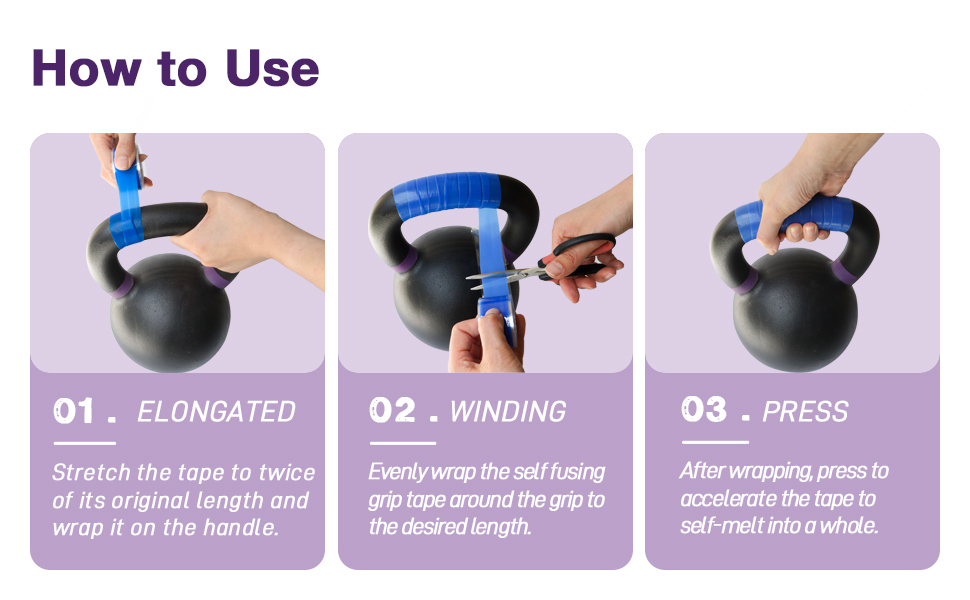 How to Use

01 . ELONGATED

Stretch the tape to twice of its original length and wrap it on the handle.

02 . WINDING

Evenly wrap the self fusing grip tape around the grip to the desired length.

03 . PRESS

After wrapping, press to accelerate the tape to self-melt into a whole.