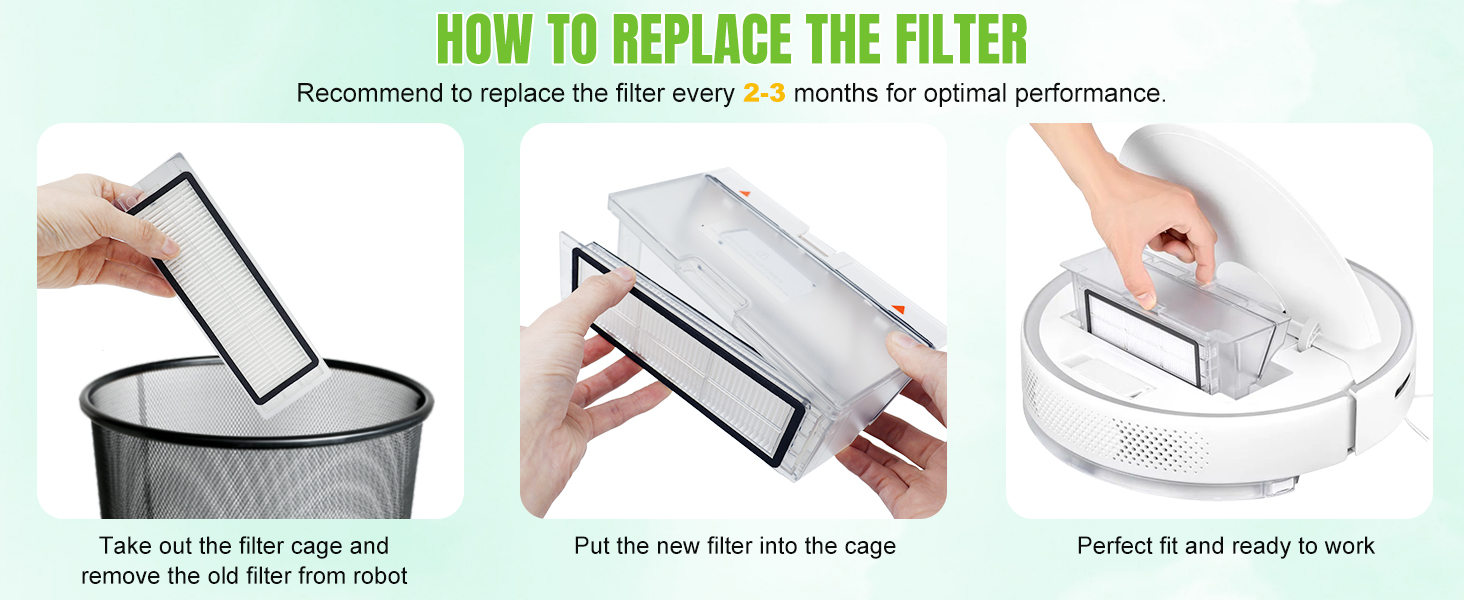 HOW TO REPLACE THE FILTER

Recommend to replace the filter every 2-3 months for optimal performance.

Take out the filter cage and remove the old filter from robot

Put the new filter into the cage

Perfect fit and ready to work