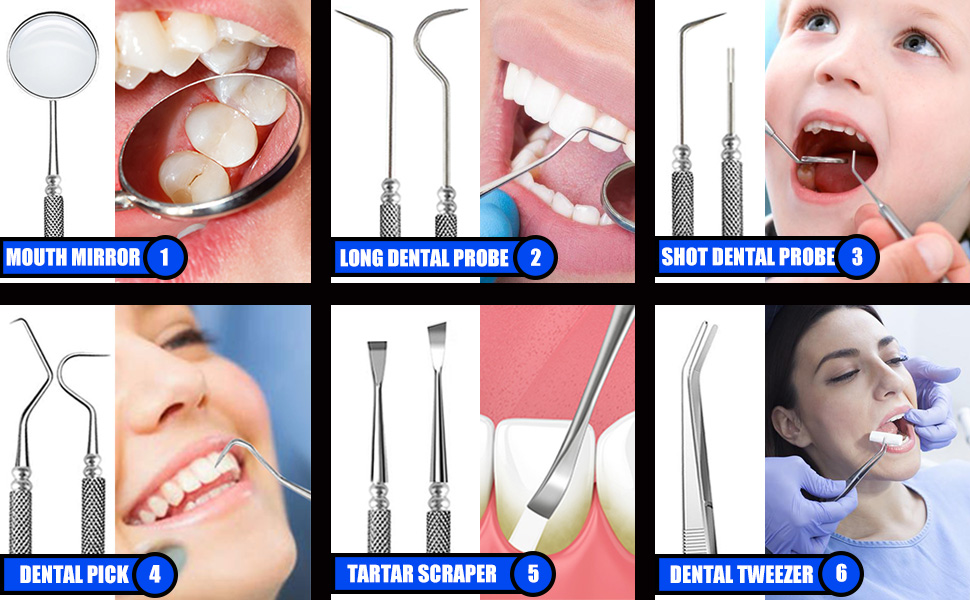 MOUTH MIRROR 1

LONG DENTAL PROBE 2

SHOT DENTAL PROBE 3

DENTAL PICK 4

TARTAR SCRAPER 5

DENTAL TWEEZER 6