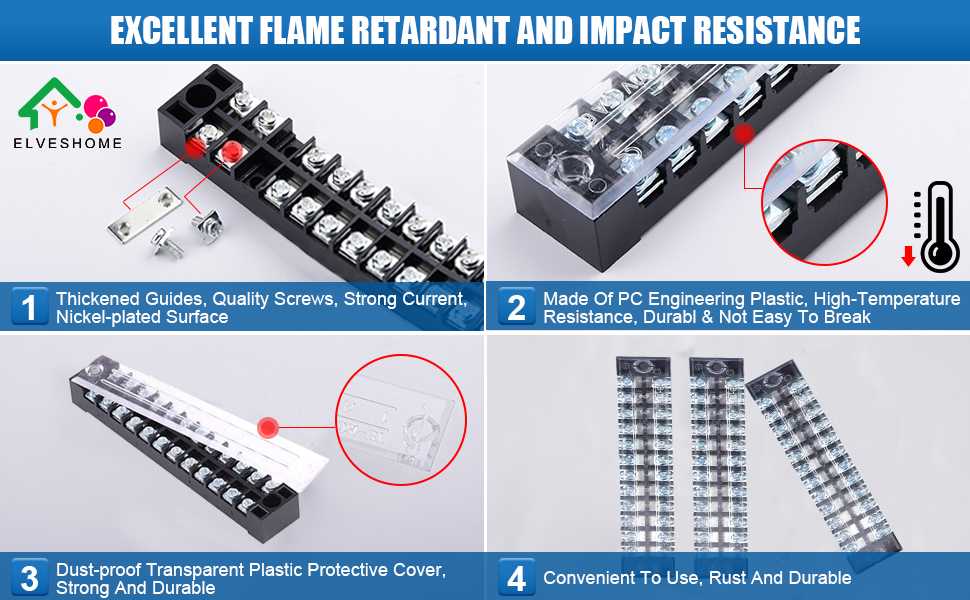 EXCELLENT FLAME RETARDANT AND IMPACT RESISTANCE

ELVESHOME

1 Thickened Guides, Quality Screws, Strong Current, Nickel-plated Surface

2 Made Of PC Engineering Plastic, High-Temperature Resistance, Durabl & Not Easy To Break

3 Dust-proof Transparent Plastic Protective Cover, Strong And Durable

4 Convenient To Use, Rust And Durable