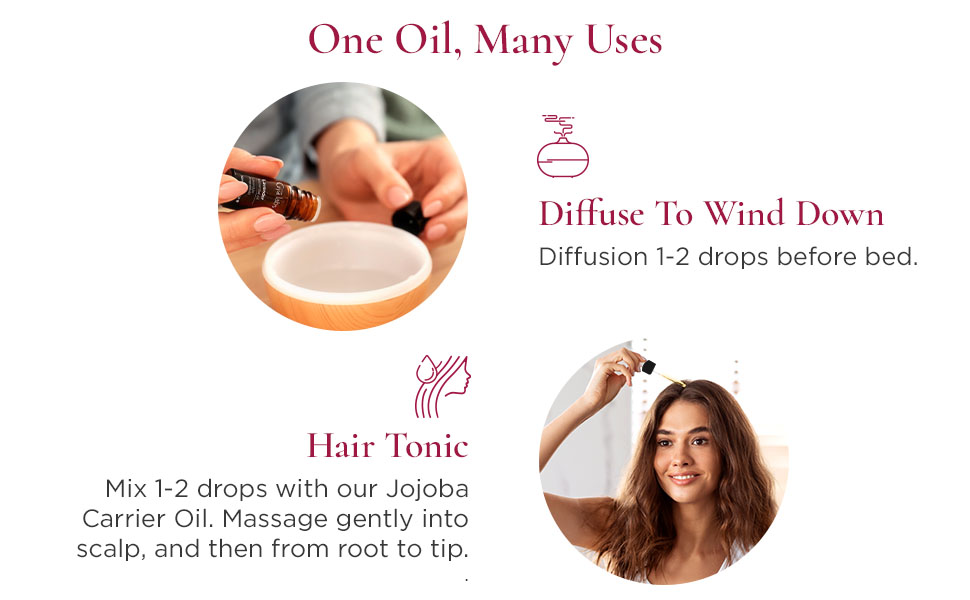 One Oil, Many Uses

Diffuse To Wind Down

Diffusion 1-2 drops before bed.

Hair Tonic

Mix 1-2 drops with our Jojoba Carrier Oil. Massage gently into scalp, and then from root to tip.