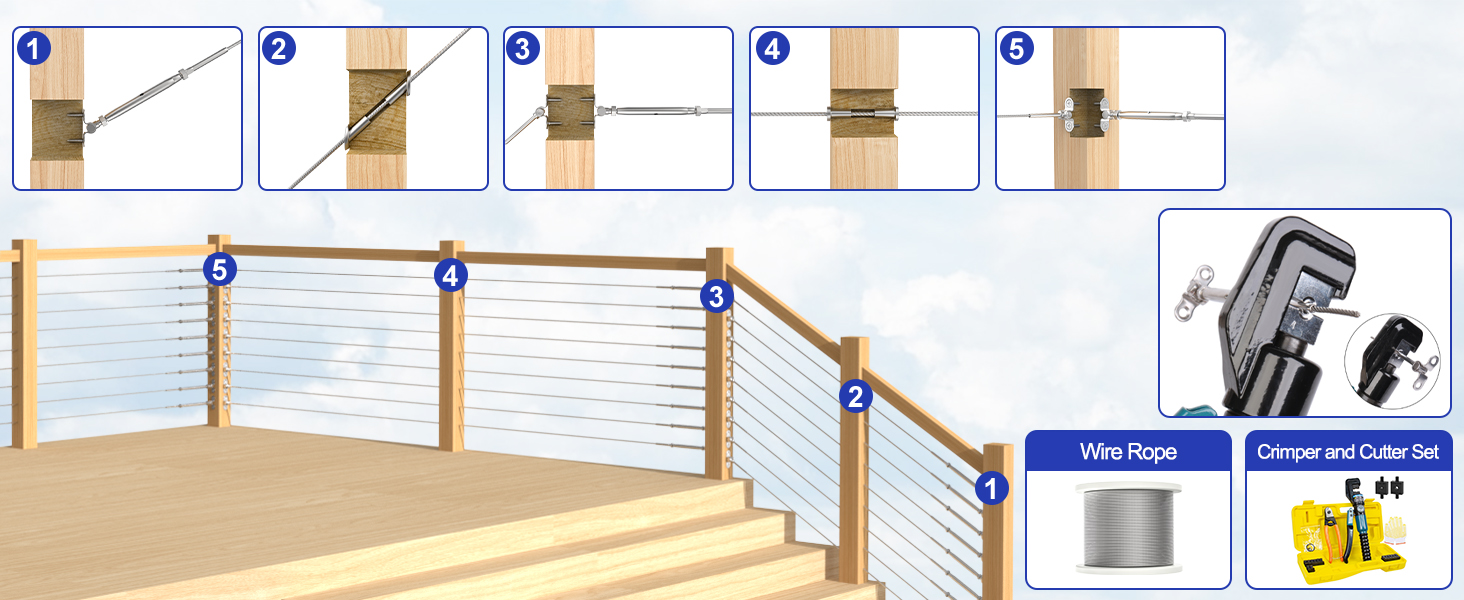 1
2
3
4
5

5
4
3
2
1

Wire Rope

Crimper and Cutter Set