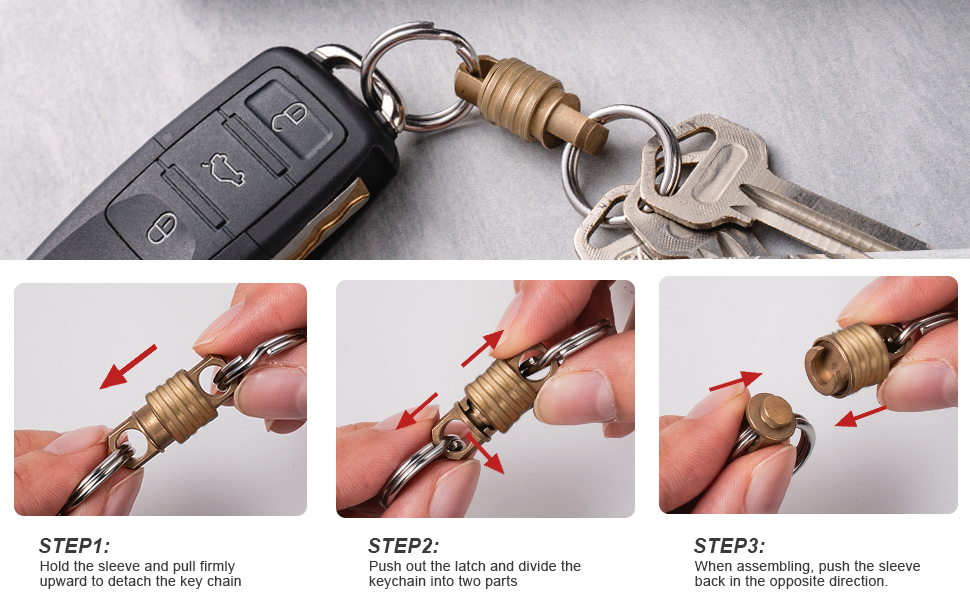 STEP1:
Hold the sleeve and pull firmly upward to detach the key chain

STEP2:
Push out the latch and divide the keychain into two parts

STEP3:
When assembling, push the sleeve back in the opposite direction.