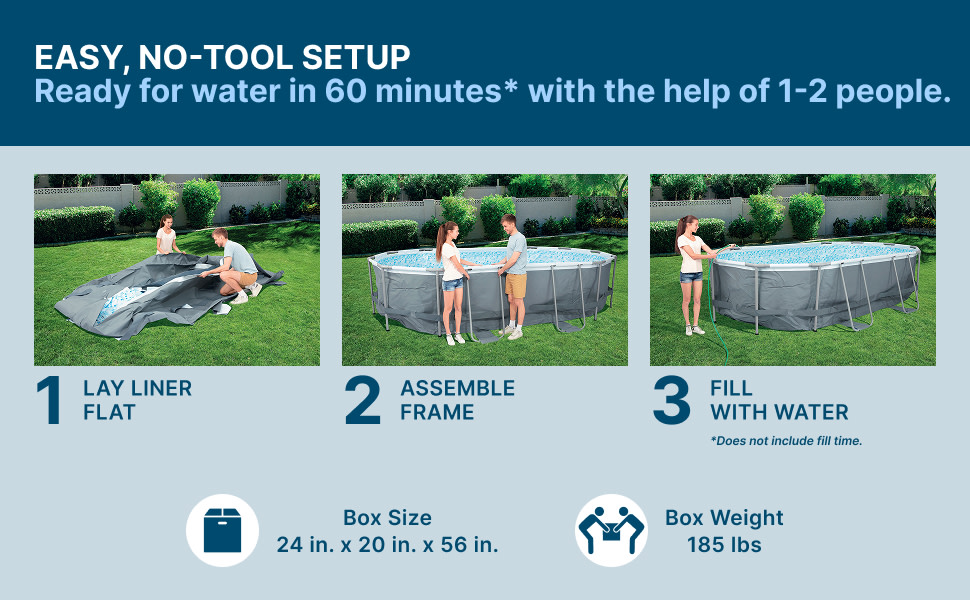 EASY, NO-TOOL SETUP
Ready for water in 60 minutes* with the help of 1-2 people.

1 LAY LINER FLAT

2 ASSEMBLE FRAME

3 FILL WITH WATER

*Does not include fill time.

Box Size
24 in. x 20 in. x 56 in.

Box Weight
185 lbs