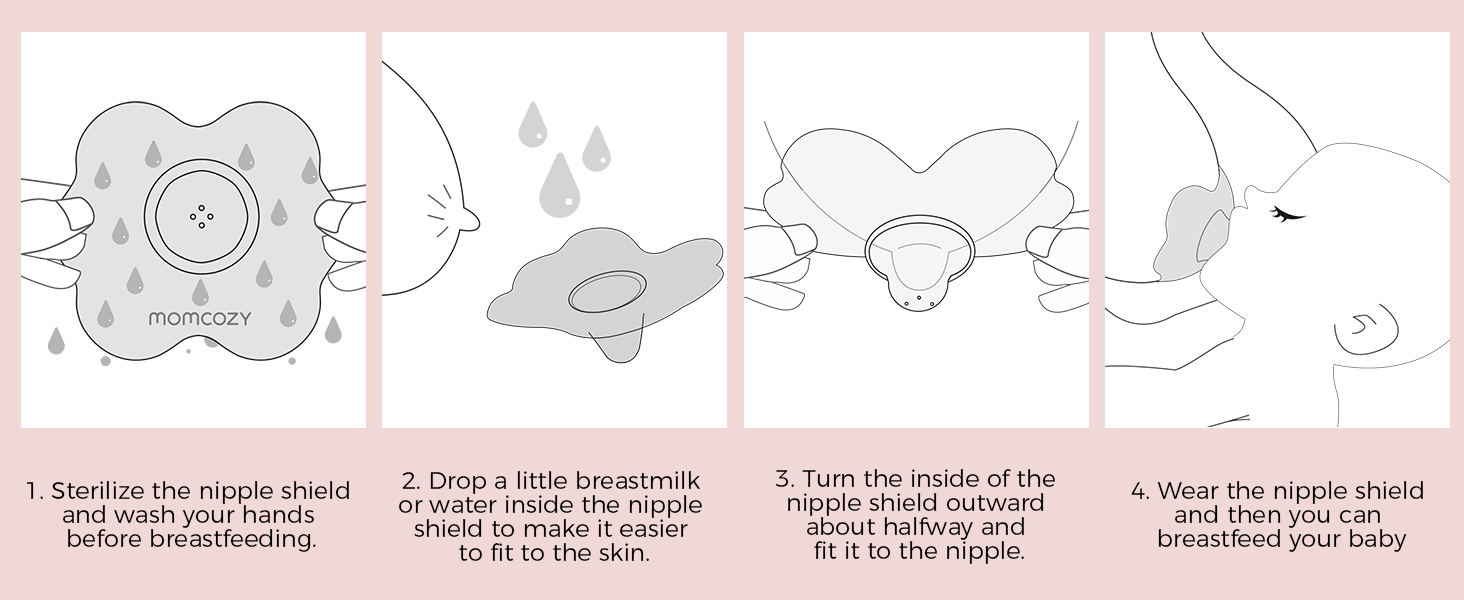 momcozy

1. Sterilize the nipple shield and wash your hands before breastfeeding.

2. Drop a little breastmilk or water inside the nipple shield to make it easier to fit to the skin.

3. Turn the inside of the nipple shield outward about halfway and fit it to the nipple.

4. Wear the nipple shield and then you can breastfeed your baby