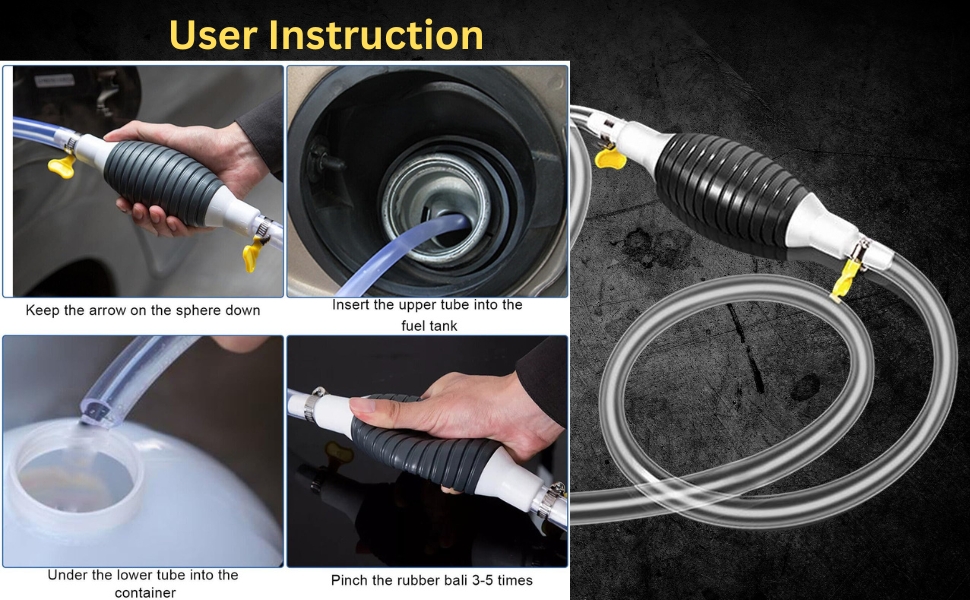 User Instruction

Keep the arrow on the sphere down

Insert the upper tube into the fuel tank

Under the lower tube into the container

Pinch the rubber bali 3-5 times