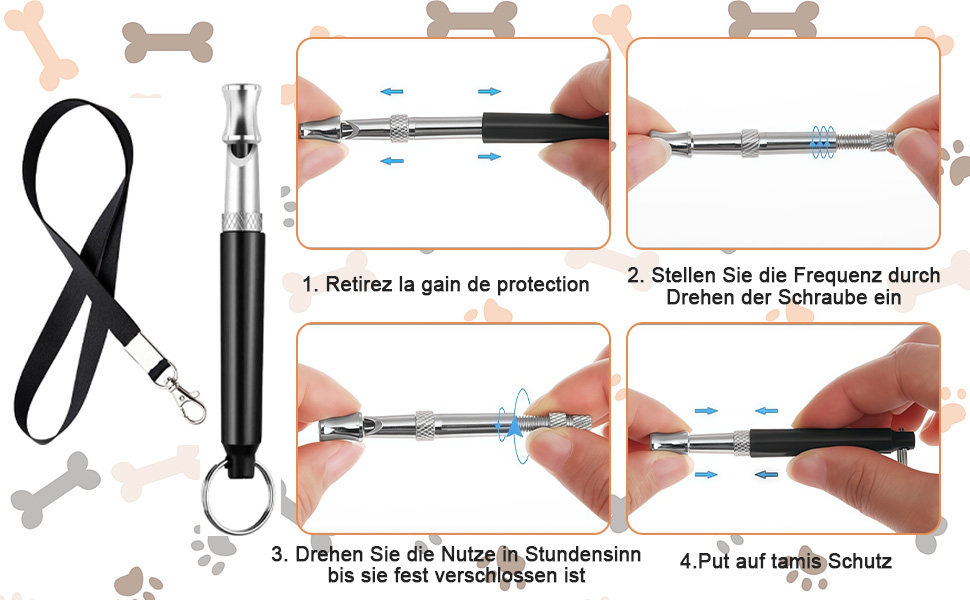 1. Retirez la gain de protection

2. Stellen Sie die Frequenz durch Drehen der Schraube ein

3. Drehen Sie die Nutze in Stundensinn bis sie fest verschlossen ist

4.Put auf tamis Schutz