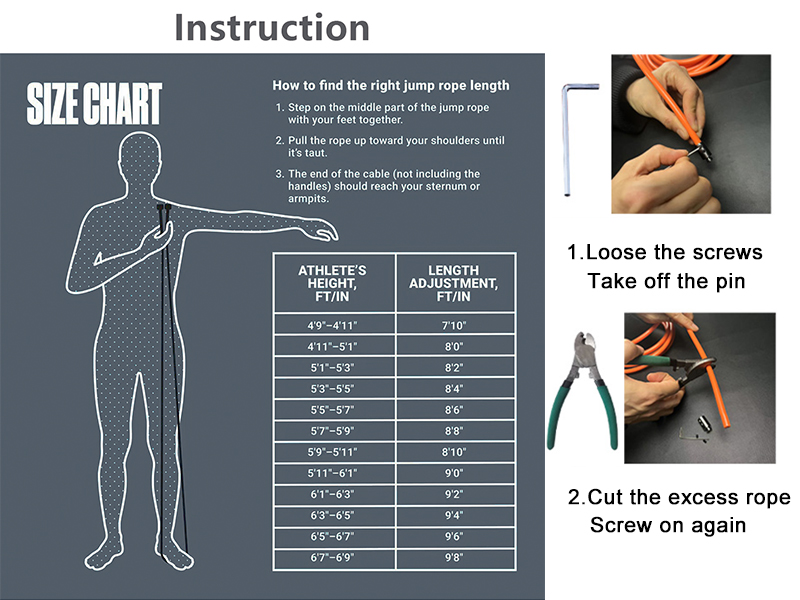 Instruction

SIZE CHART

How to find the right jump rope length

1. Step on the middle part of the jump rope with your feet together.

2. Pull the rope up toward your shoulders until it's taut.

3. The end of the cable (not including the handles) should reach your sternum or armpits.

| ATHLETE'S HEIGHT, FT/IN | LENGTH ADJUSTMENT, FT/IN |
|---|---|
| 4'9"–4'11" | 7'10" |
| 4'11"–5'1" | 8'0" |
| 5'1"–5'3" | 8'2" |
| 5'3"–5'5" | 8'4" |
| 5'5"–5'7" | 8'6" |
| 5'7"–5'9" | 8'8" |
| 5'9"–5'11" | 8'10" |
| 5'11"–6'1" | 9'0" |
| 6'1"–6'3" | 9'2" |
| 6'3"–6'5" | 9'4" |
| 6'5"–6'7" | 9'6" |
| 6'7"–6'9" | 9'8" |

1.Loose the screws
Take off the pin

2.Cut the excess rope
Screw on again