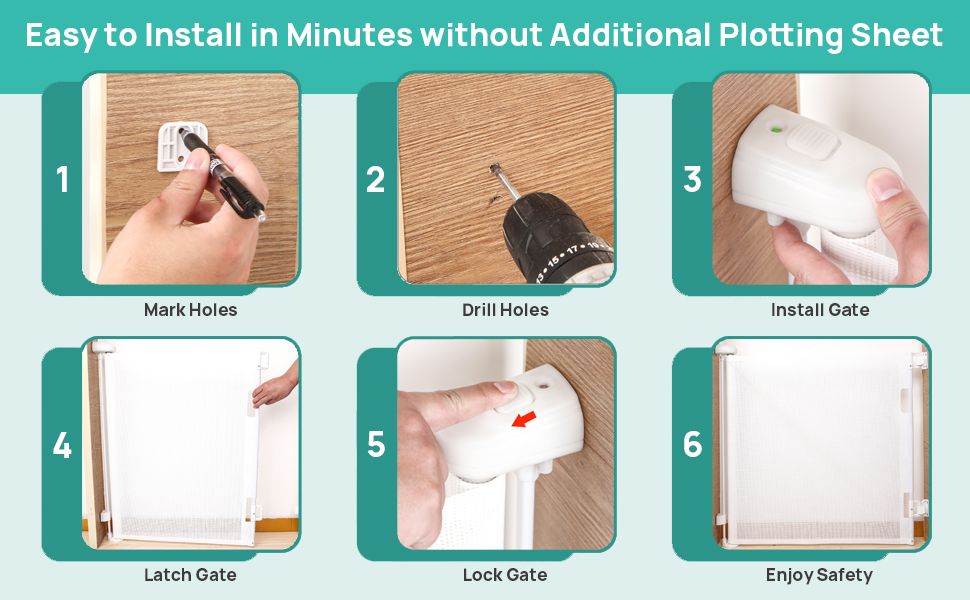 Easy to Install in Minutes without Additional Plotting Sheet

1

Mark Holes

2

Drill Holes

3

Install Gate

4

Latch Gate

5

Lock Gate

6

Enjoy Safety