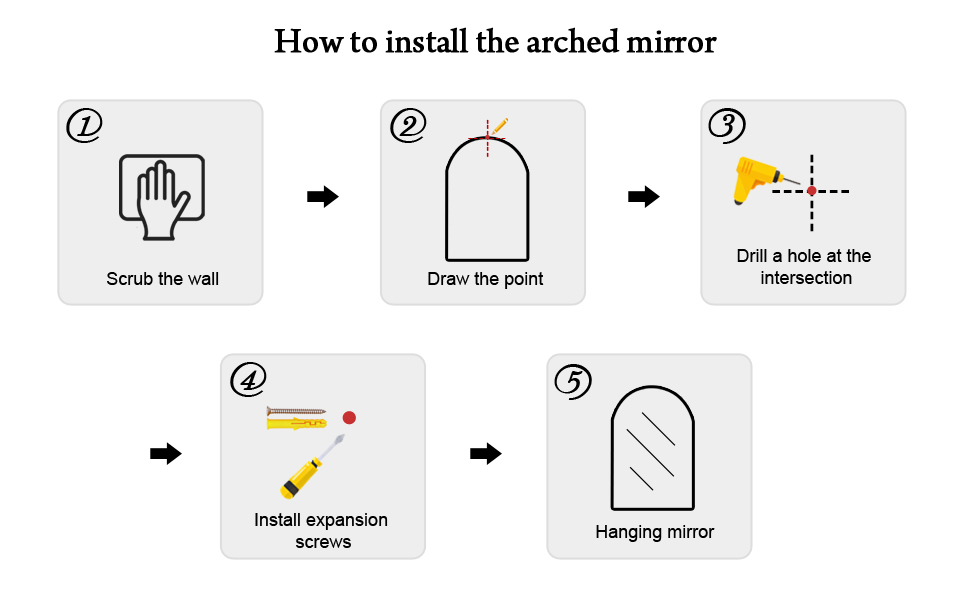 How to install the arched mirror

①
Scrub the wall

②
Draw the point

③
Drill a hole at the intersection

④
Install expansion screws

⑤
Hanging mirror