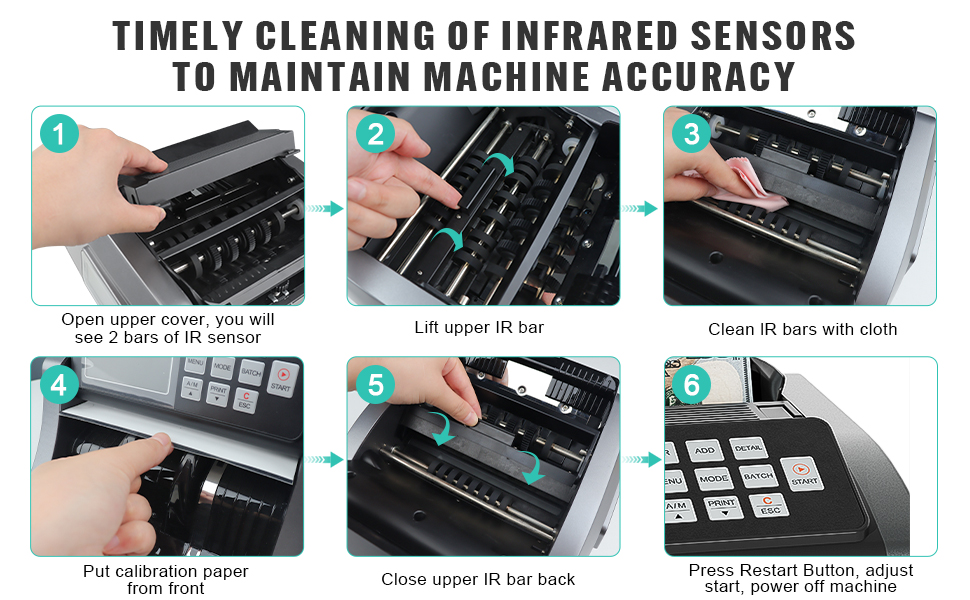 TIMELY CLEANING OF INFRARED SENSORS
TO MAINTAIN MACHINE ACCURACY

1

Open upper cover, you will see 2 bars of IR sensor

2

Lift upper IR bar

3

Clean IR bars with cloth

4

MENU MODE BATCH START
A/M PRINT C ESC

Put calibration paper from front

5

Close upper IR bar back

6

ADD DETAIL
ENU MODE BATCH START
A/M PRINT C ESC

Press Restart Button, adjust start, power off machine