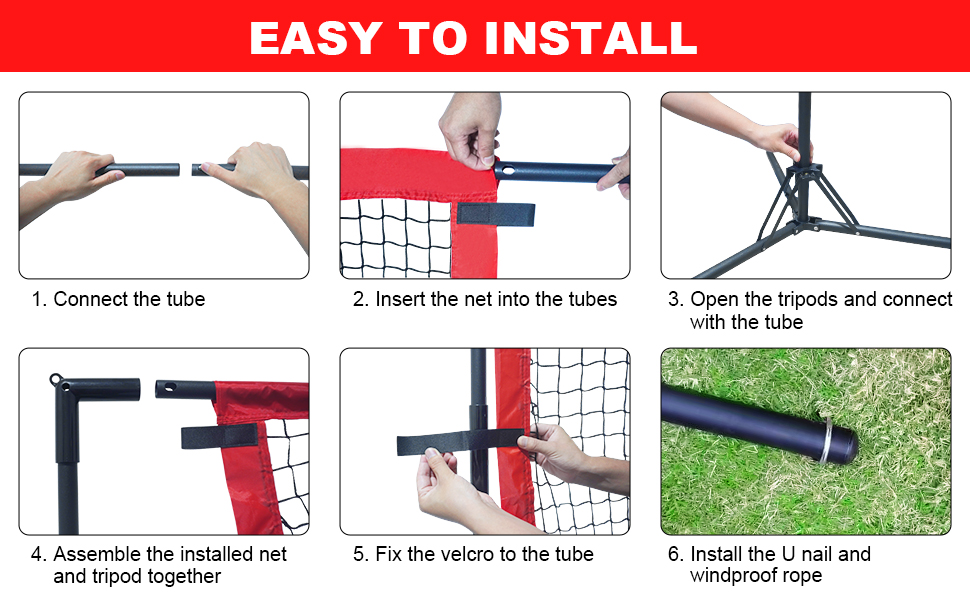 EASY TO INSTALL

1. Connect the tube

2. Insert the net into the tubes

3. Open the tripods and connect with the tube

4. Assemble the installed net and tripod together

5. Fix the velcro to the tube

6. Install the U nail and windproof rope