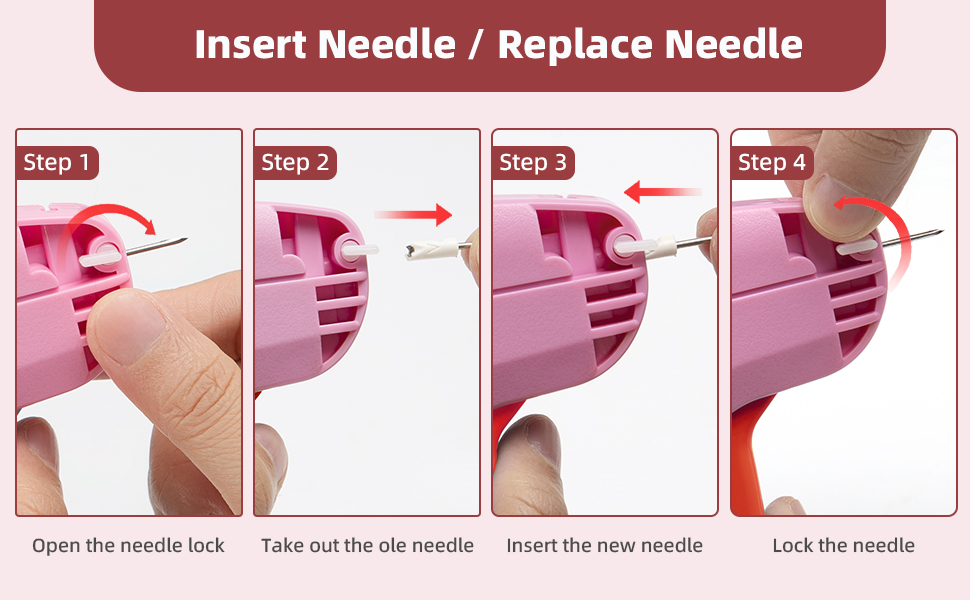 Insert Needle / Replace Needle

Step 1

Open the needle lock

Step 2

Take out the ole needle

Step 3

Insert the new needle

Step 4

Lock the needle