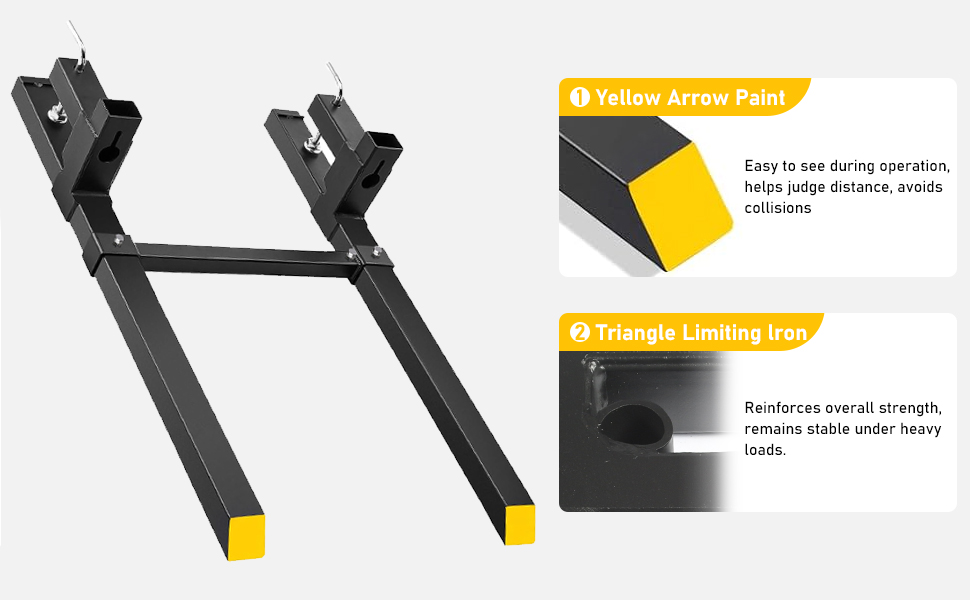 ❶ Yellow Arrow Paint

Easy to see during operation, helps judge distance, avoids collisions

❷ Triangle Limiting Iron

Reinforces overall strength, remains stable under heavy loads.