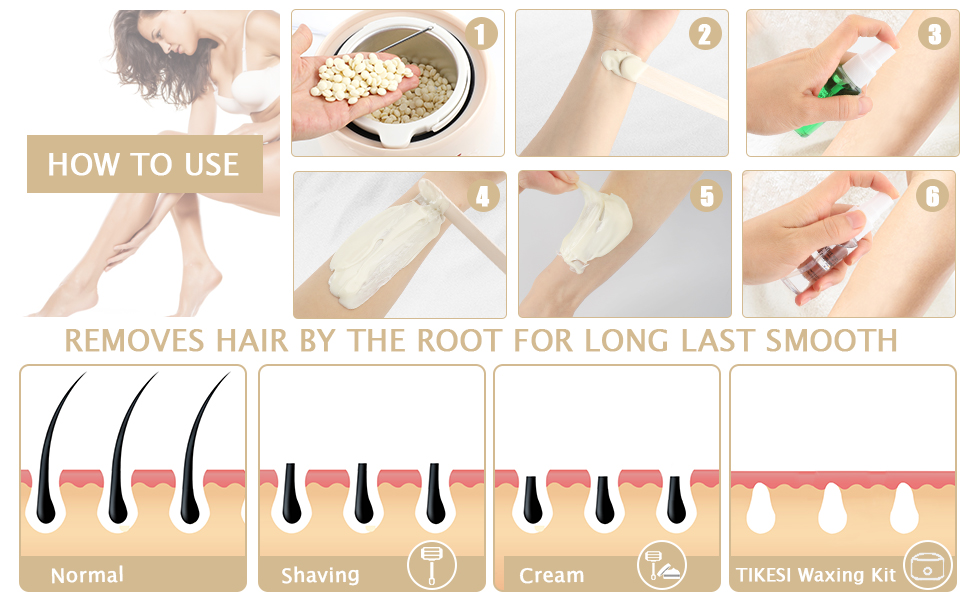 HOW TO USE

1

2

3

4

5

6

REMOVES HAIR BY THE ROOT FOR LONG LAST SMOOTH

Normal

Shaving

Cream

TIKESI Waxing Kit