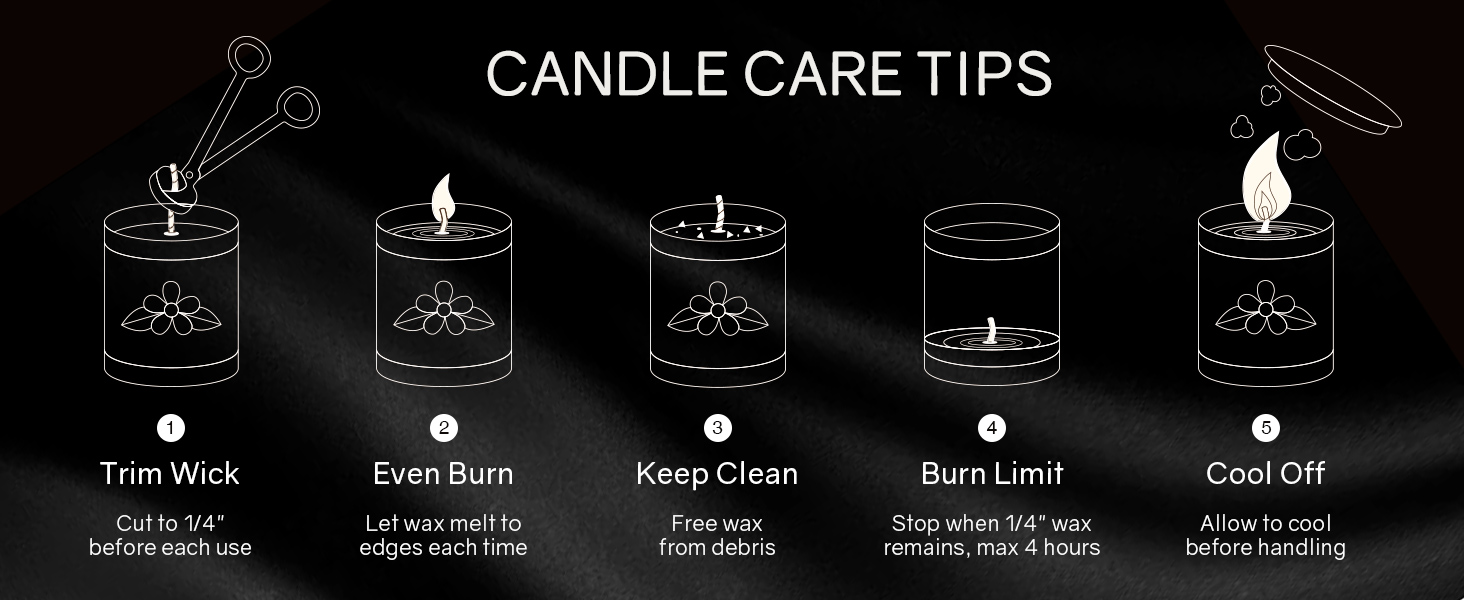 CANDLE CARE TIPS

1
Trim Wick
Cut to 1/4" before each use

2
Even Burn
Let wax melt to edges each time

3
Keep Clean
Free wax from debris

4
Burn Limit
Stop when 1/4" wax remains, max 4 hours

5
Cool Off
Allow to cool before handling