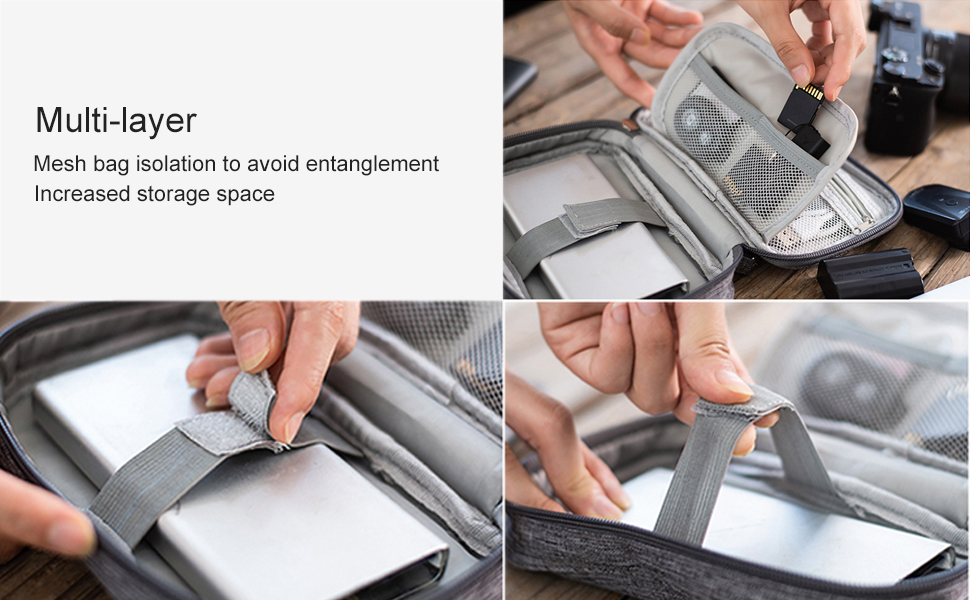 Multi-layer

Mesh bag isolation to avoid entanglement
Increased storage space