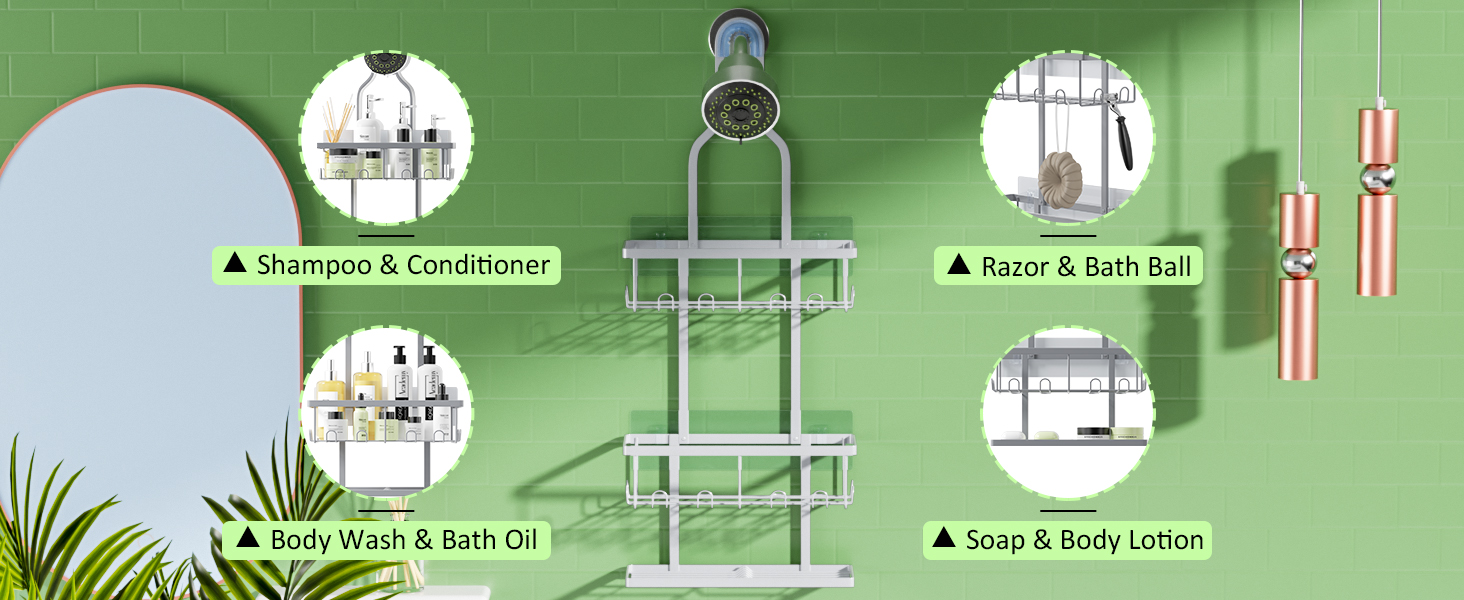 ▲ Shampoo & Conditioner

▲ Body Wash & Bath Oil

▲ Razor & Bath Ball

▲ Soap & Body Lotion