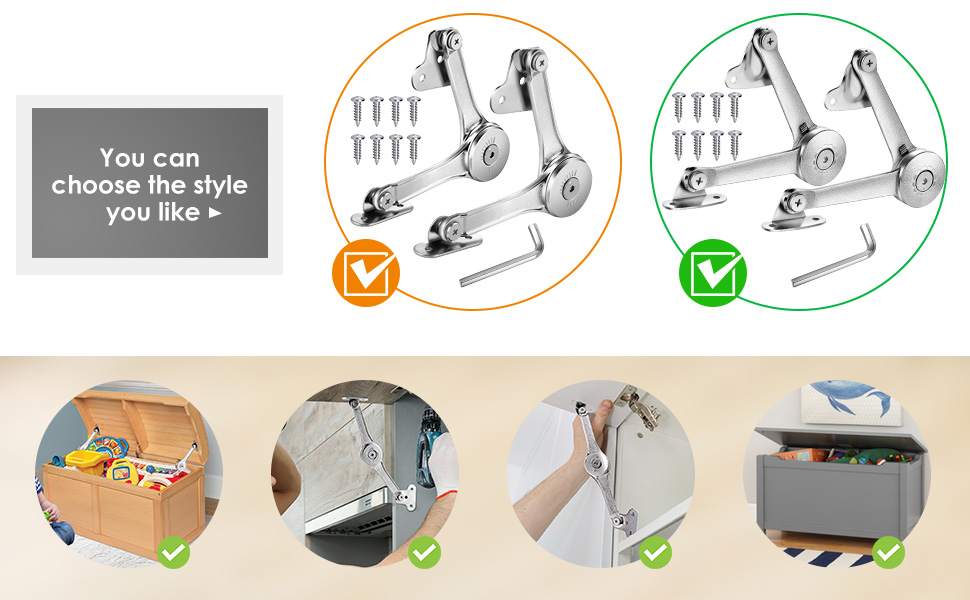 You can choose the style you like ►