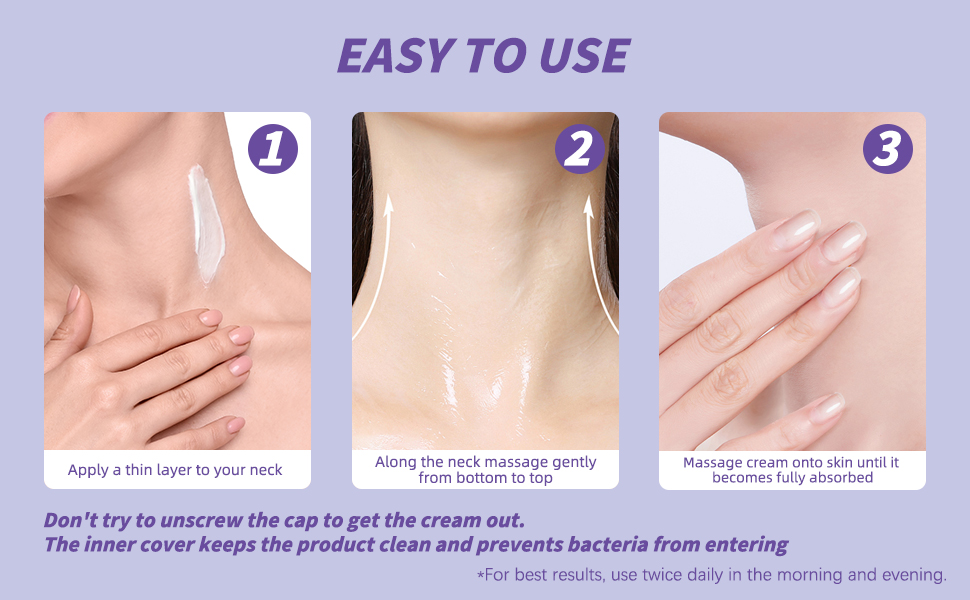 EASY TO USE

1

Apply a thin layer to your neck

2

Along the neck massage gently from bottom to top

3

Massage cream onto skin until it becomes fully absorbed

Don't try to unscrew the cap to get the cream out.
The inner cover keeps the product clean and prevents bacteria from entering

*For best results, use twice daily in the morning and evening.