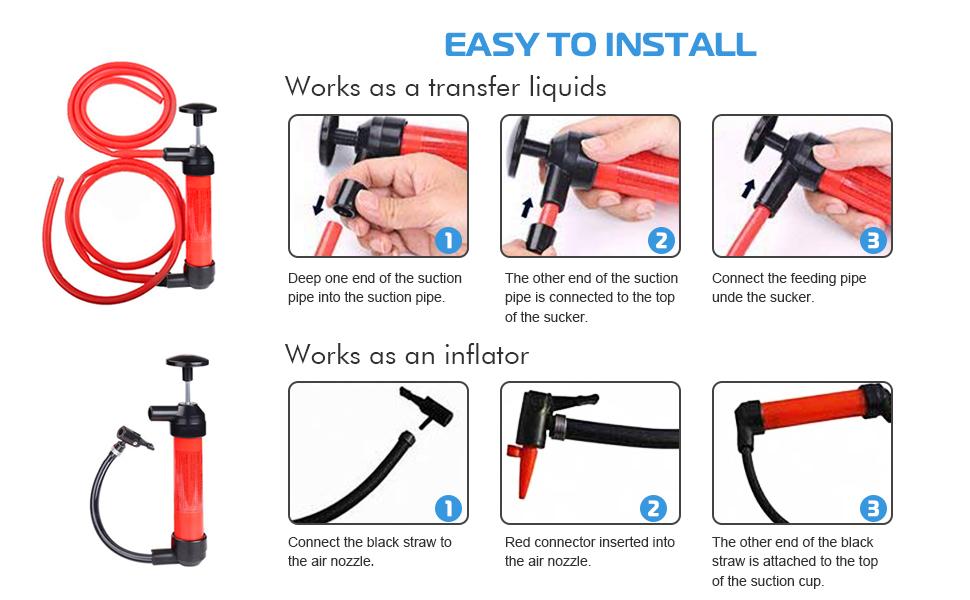 EASY TO INSTALL

Works as a transfer liquids

1

Deep one end of the suction pipe into the suction pipe.

2

The other end of the suction pipe is connected to the top of the sucker.

3

Connect the feeding pipe unde the sucker.

Works as an inflator

1

Connect the black straw to the air nozzle.

2

Red connector inserted into the air nozzle.

3

The other end of the black straw is attached to the top of the suction cup.