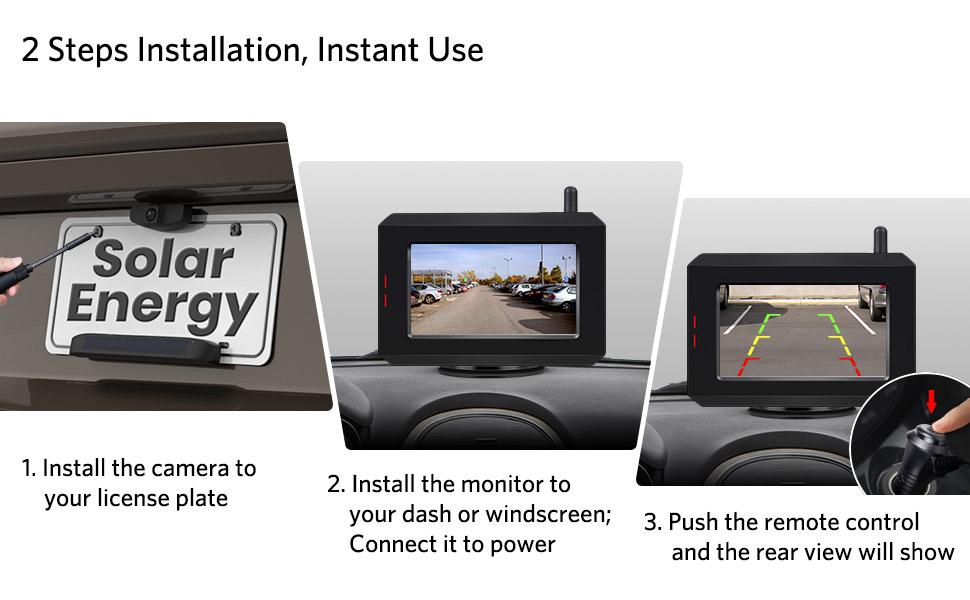 2 Steps Installation, Instant Use

Solar Energy

1. Install the camera to your license plate

2. Install the monitor to your dash or windscreen; Connect it to power

3. Push the remote control and the rear view will show